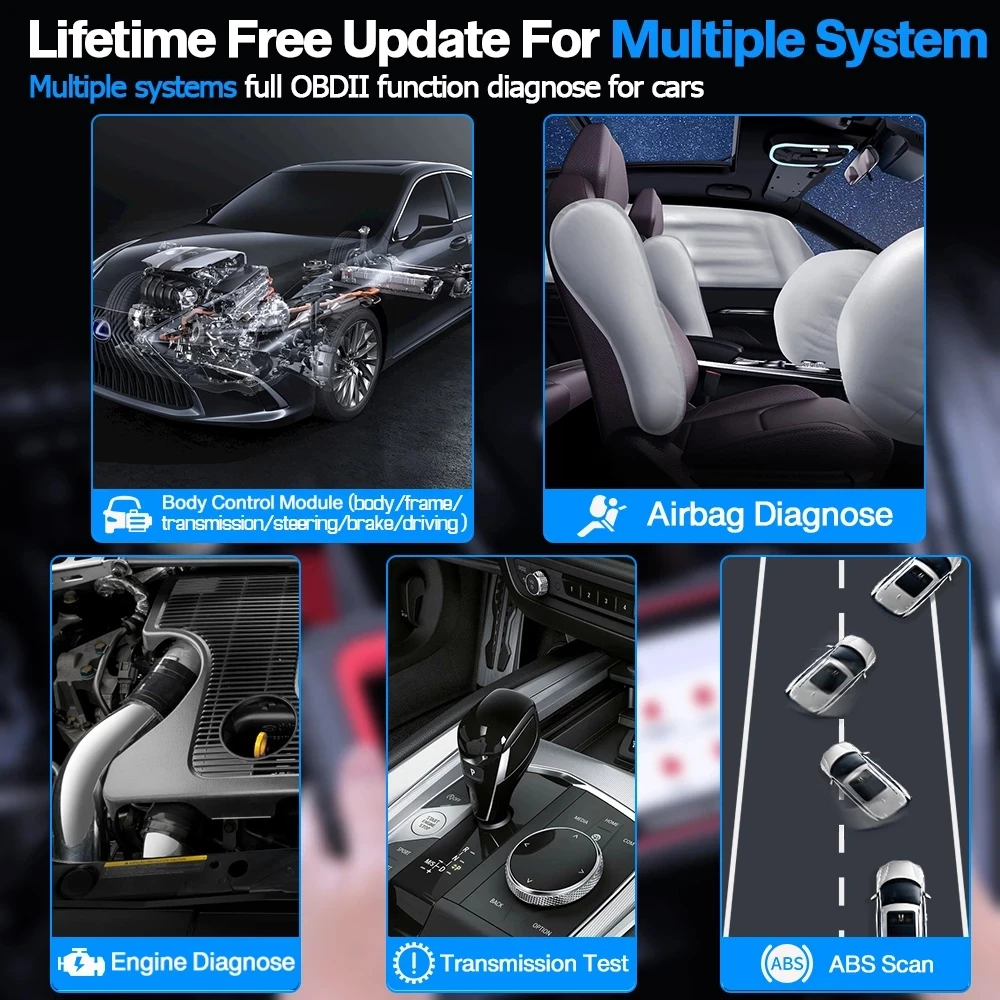 Lifetime Free Update For Multiple System

Multiple systems full OBDII function diagnose for cars

Body Control Module (body/frame/ transmission/steering/brake/driving)

Airbag Diagnose

Engine Diagnose

Transmission Test

ABS

ABS Scan