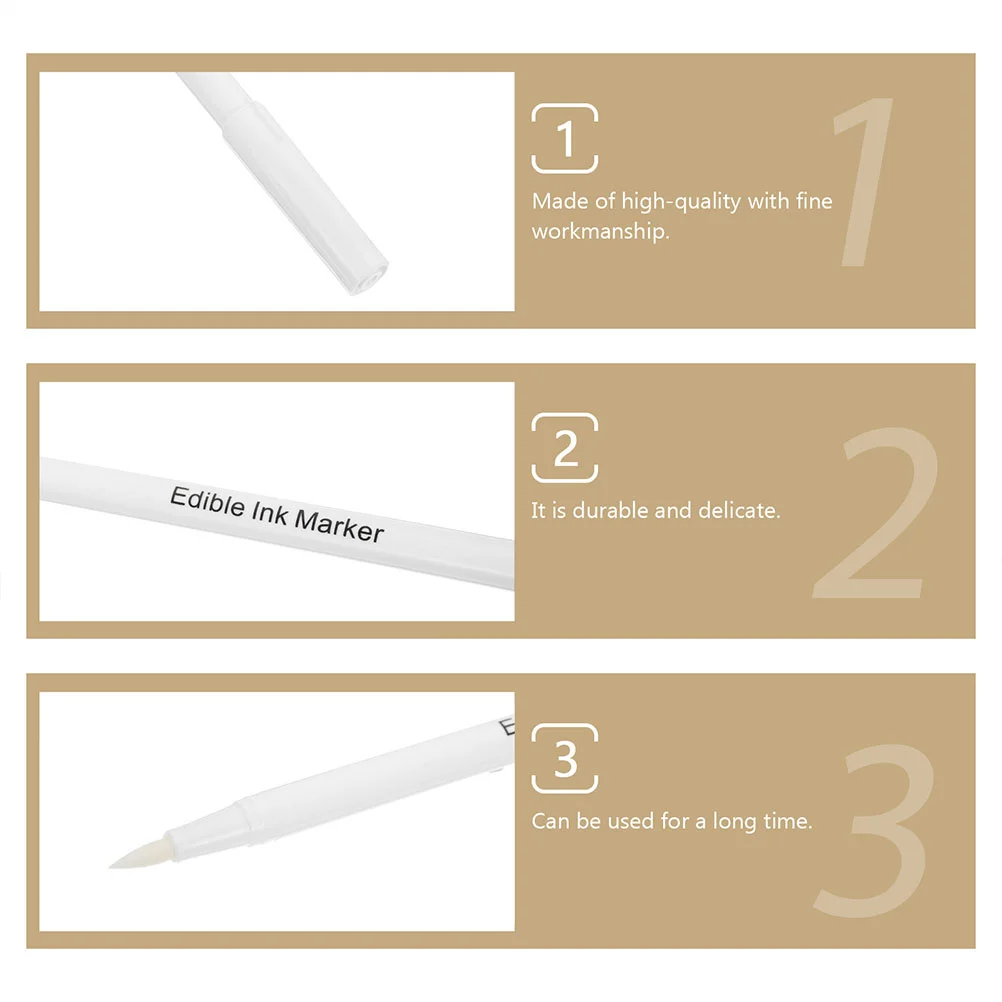 1

Made of high-quality with fine workmanship.

1

Edible Ink Marker

2

It is durable and delicate.

2

E

3

Can be used for a long time.

3