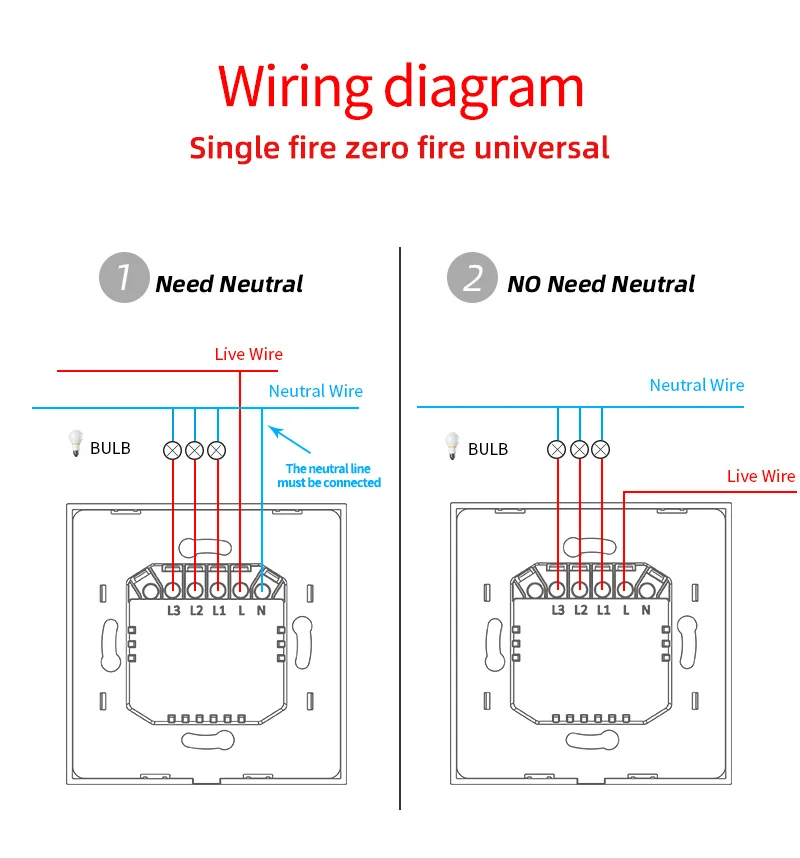 Wiring diagram

Single fire zero fire universal

1 Need Neutral

Live Wire

Neutral Wire

BULB

The neutral line must be connected

L3 L2 L1 L N

2 NO Need Neutral

Neutral Wire

BULB

Live Wire

L3 L2 L1 L N