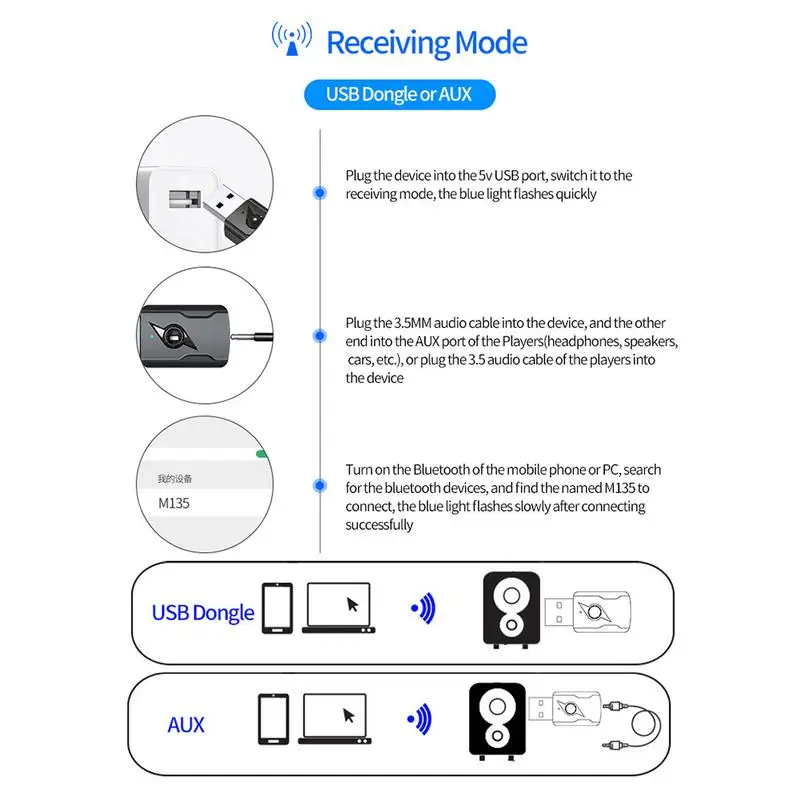 Receiving Mode

USB Dongle or AUX

Plug the device into the 5v USB port, switch it to the receiving mode, the blue light flashes quickly

Plug the 3.5MM audio cable into the device, and the other end into the AUX port of the Players(headphones, speakers, cars, etc.), or plug the 3.5 audio cable of the players into the device

我的设备

M135

Turn on the Bluetooth of the mobile phone or PC, search for the bluetooth devices, and find the named M135 to connect, the blue light flashes slowly after connecting successfully

USB Dongle

AUX