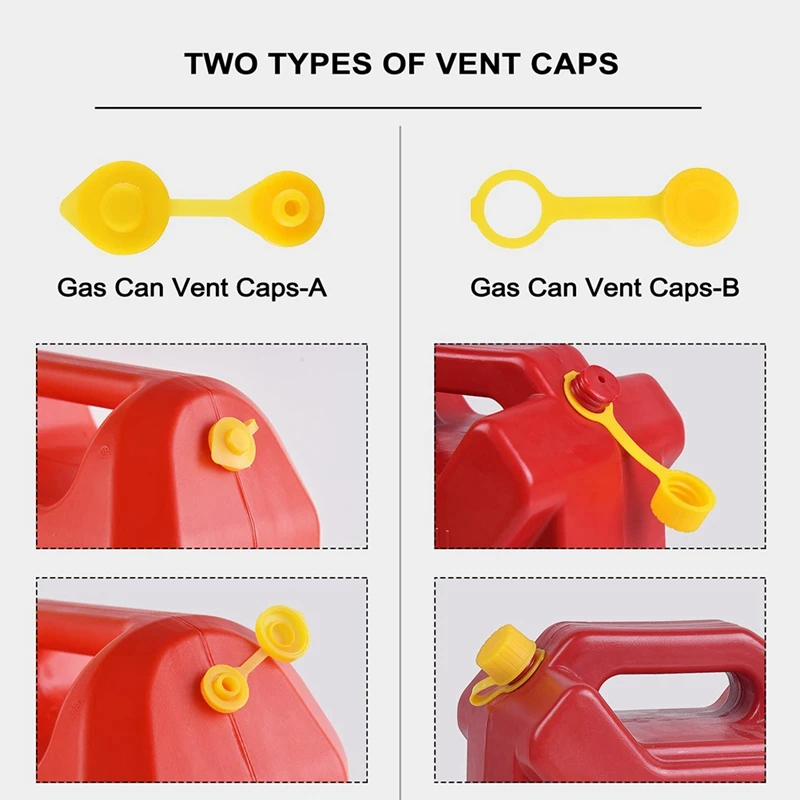 TWO TYPES OF VENT CAPS

Gas Can Vent Caps-A

Gas Can Vent Caps-B