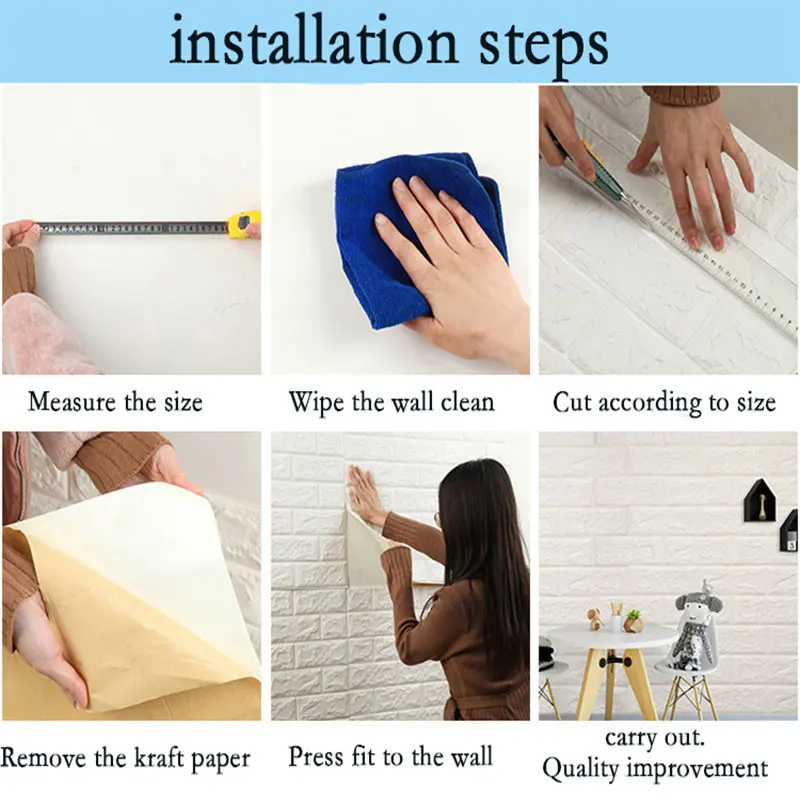 installation steps

Measure the size

Wipe the wall clean

Cut according to size

Remove the kraft paper

Press fit to the wall

carry out.
Quality improvement