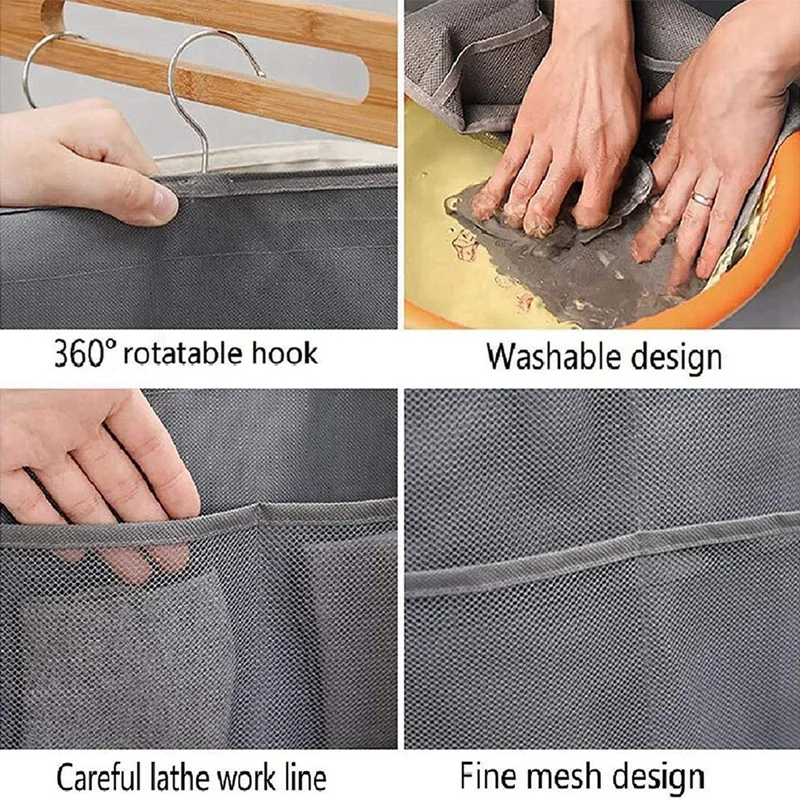 360° rotatable hook

Washable design

Careful lathe work line

Fine mesh design