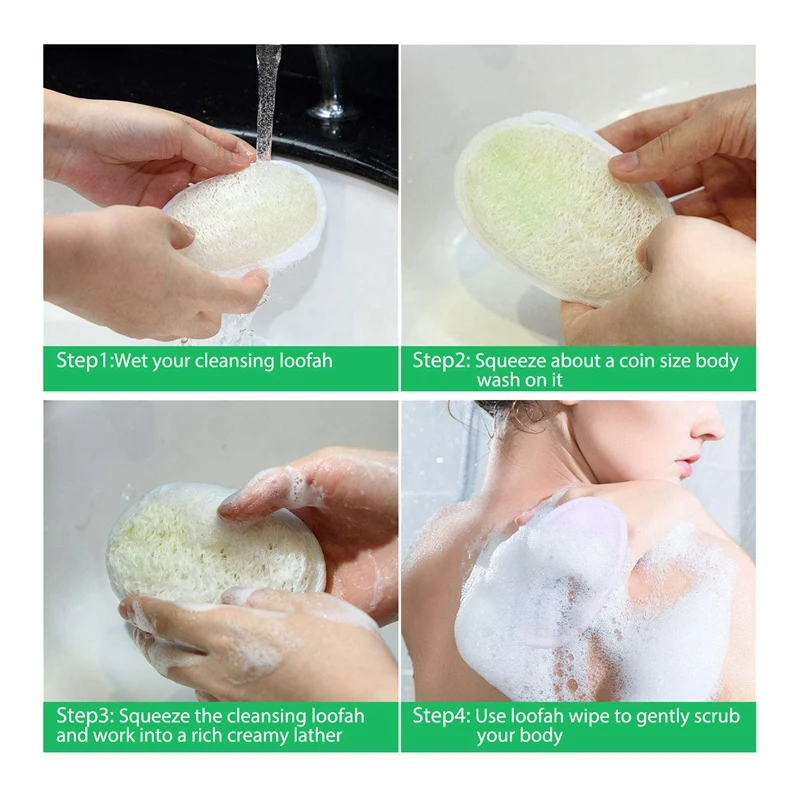 Step1:Wet your cleansing loofah

Step2: Squeeze about a coin size body wash on it

Step3: Squeeze the cleansing loofah and work into a rich creamy lather

Step4: Use loofah wipe to gently scrub your body