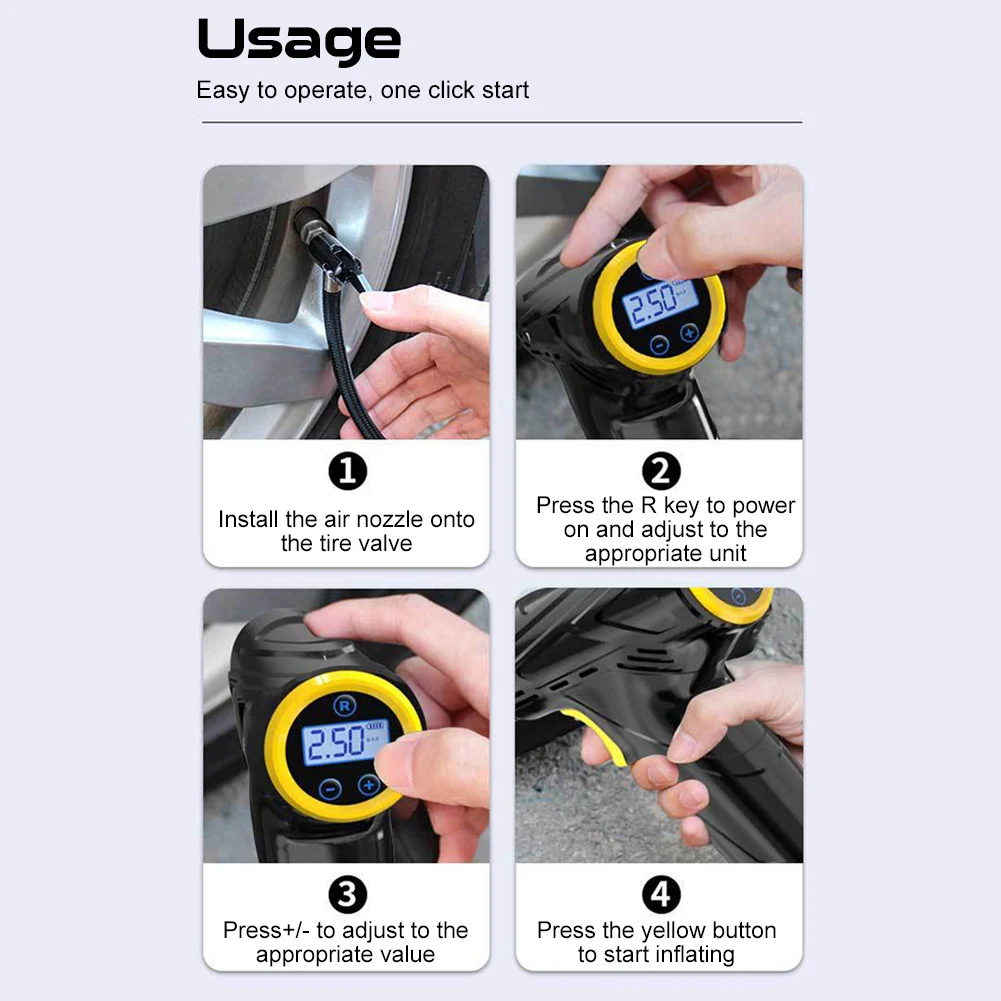 Usage

Easy to operate, one click start

2.50

1
Install the air nozzle onto the tire valve

2
Press the R key to power on and adjust to the appropriate unit

R
2.50

3
Press+/- to adjust to the appropriate value

4
Press the yellow button to start inflating