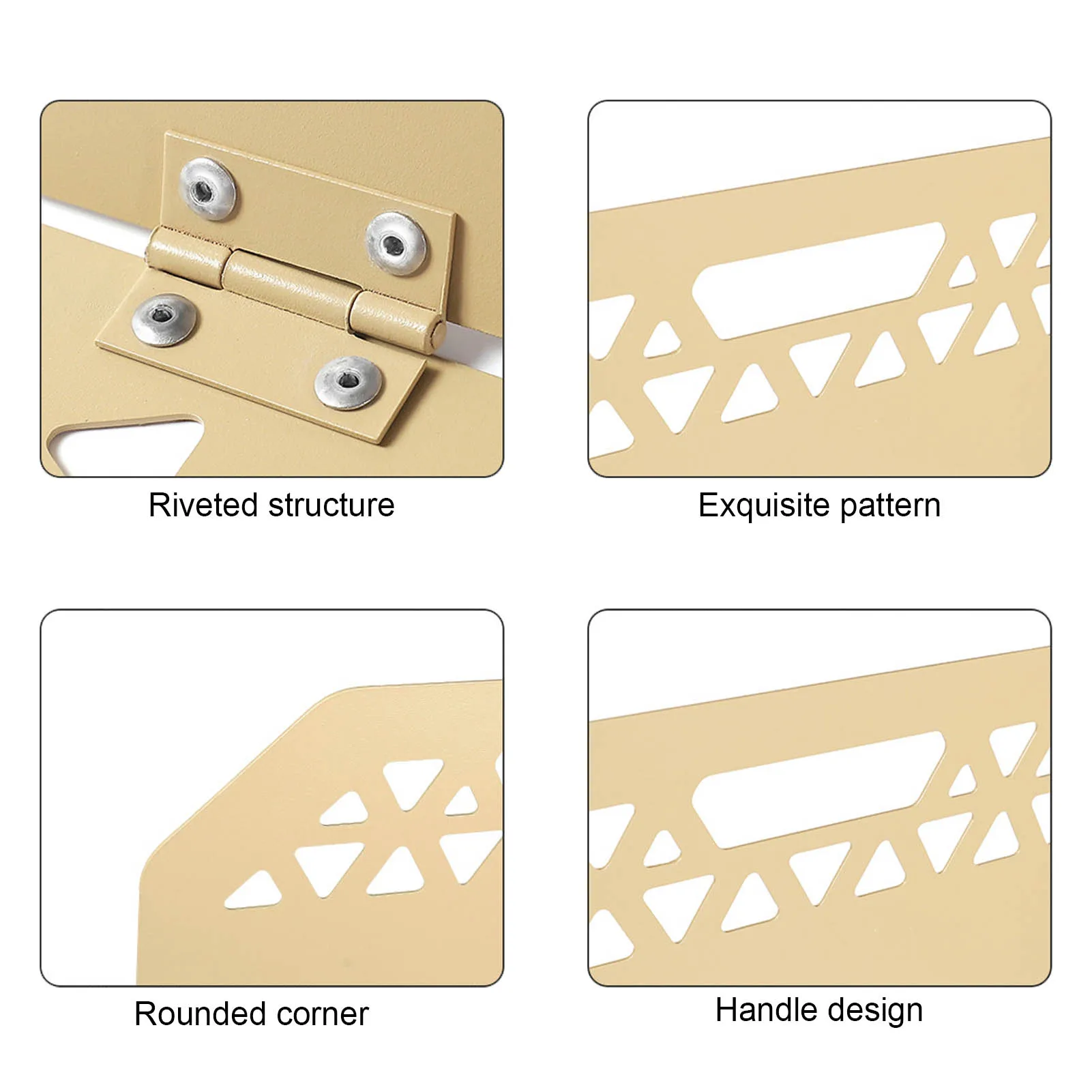 Riveted structure

Exquisite pattern

Rounded corner

Handle design