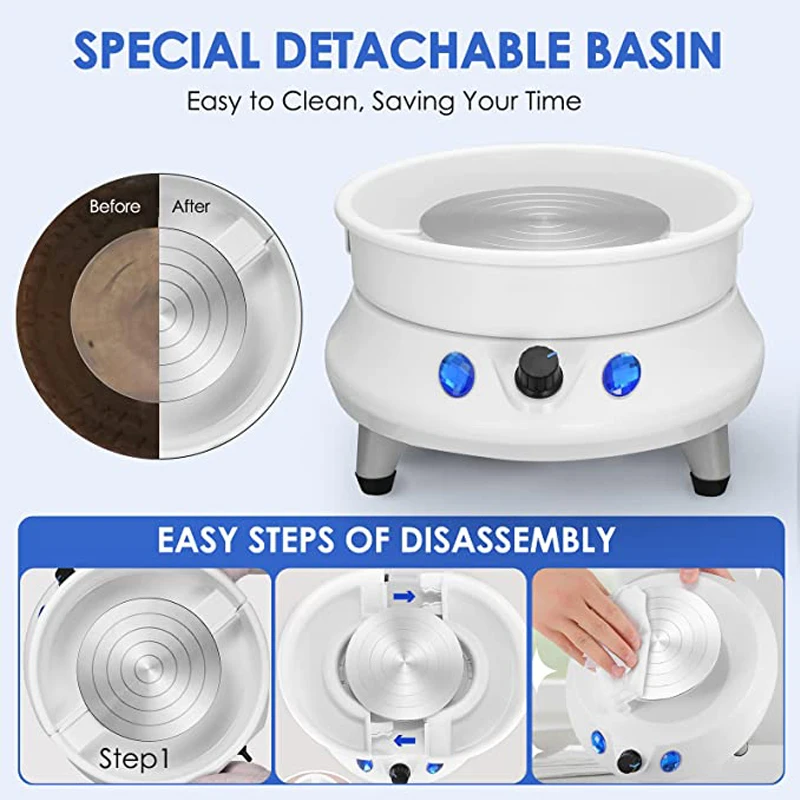 SPECIAL DETACHABLE BASIN

Easy to Clean, Saving Your Time

Before

After

EASY STEPS OF DISASSEMBLY

Step1