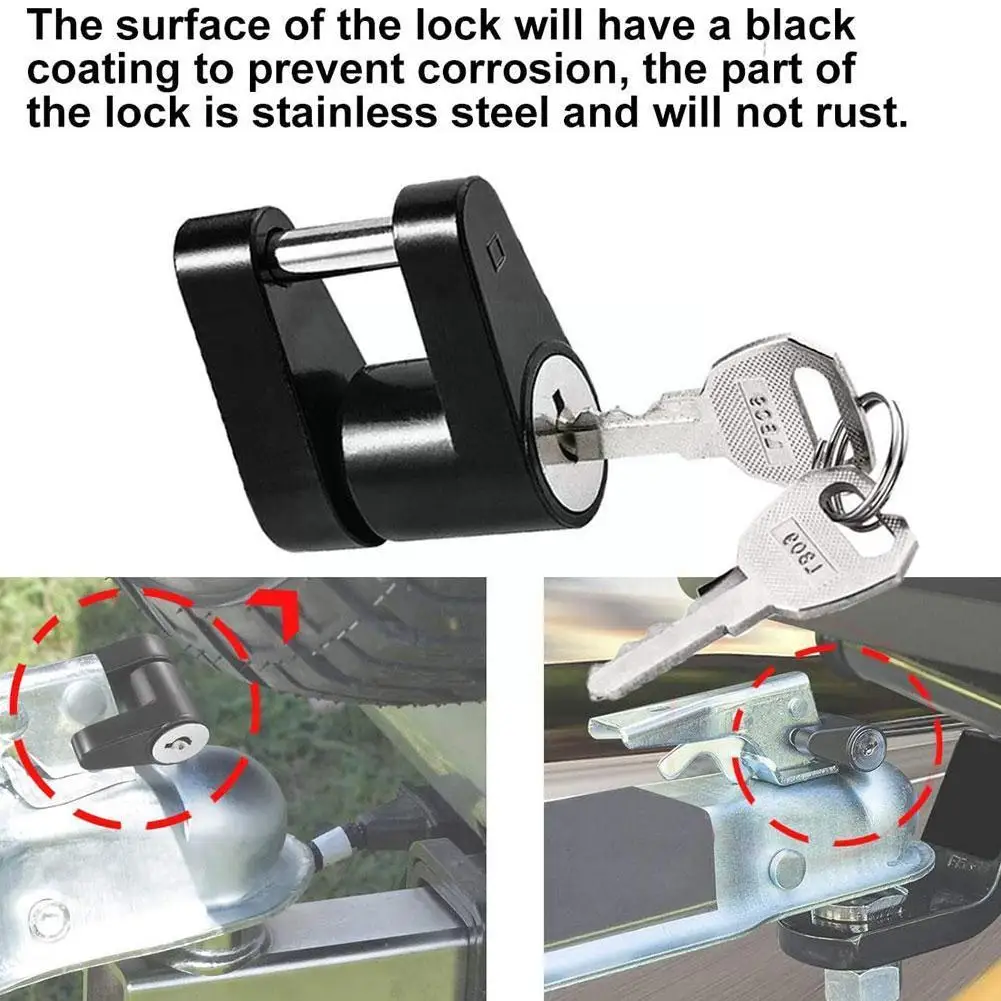 The surface of the lock will have a black coating to prevent corrosion, the part of the lock is stainless steel and will not rust.

1303

1303