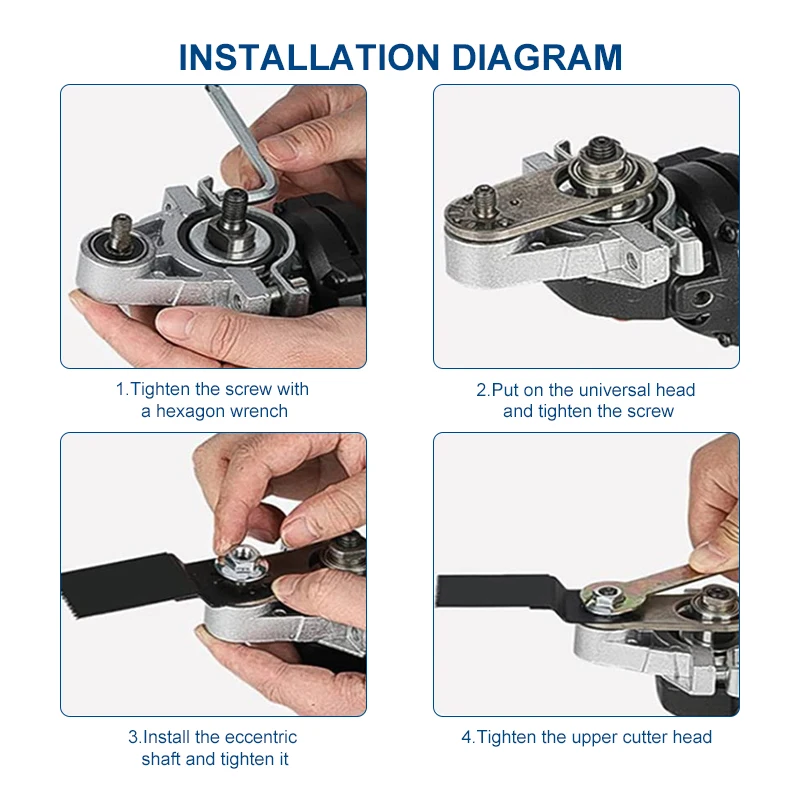 INSTALLATION DIAGRAM

1.Tighten the screw with a hexagon wrench

2.Put on the universal head and tighten the screw

3.Install the eccentric shaft and tighten it

4.Tighten the upper cutter head