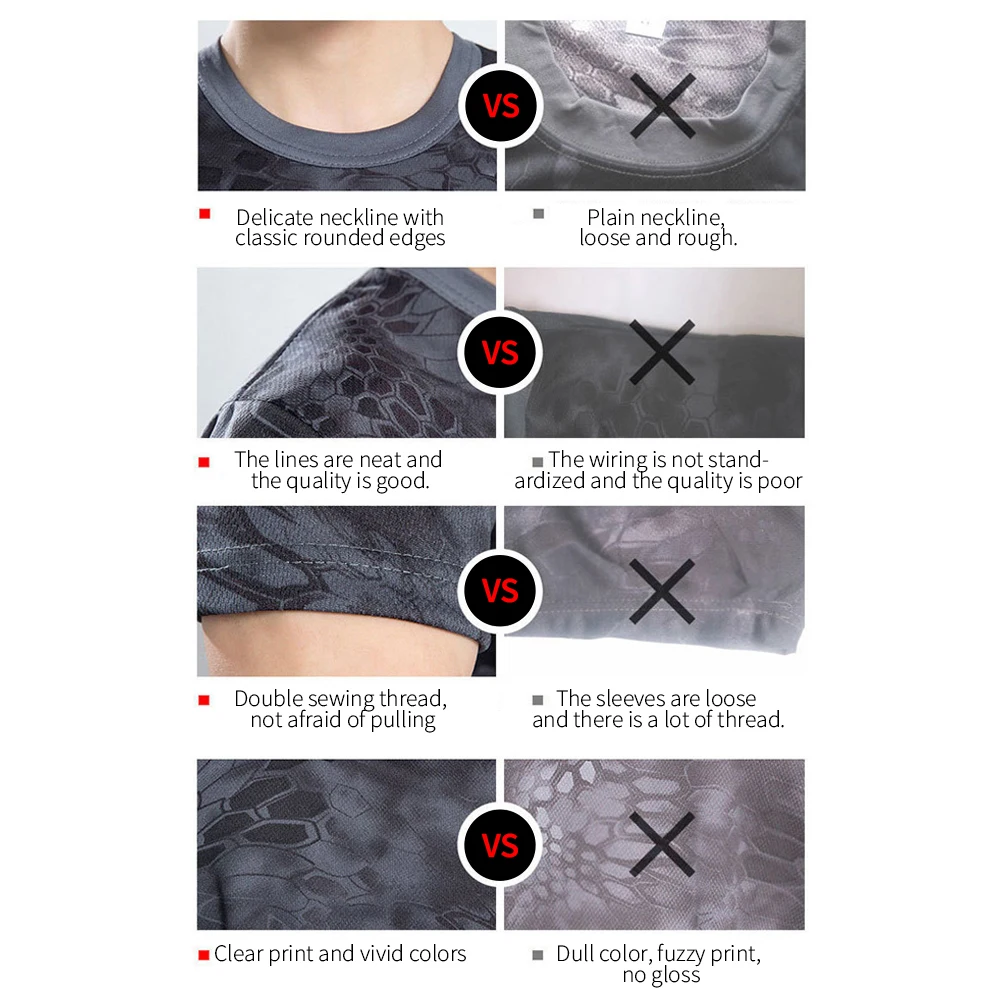 VS

Delicate neckline with classic rounded edges

Plain neckline, loose and rough.

VS

The lines are neat and the quality is good.

The wiring is not standardized and the quality is poor

VS

Double sewing thread, not afraid of pulling

The sleeves are loose and there is a lot of thread.

VS

Clear print and vivid colors

Dull color, fuzzy print, no gloss