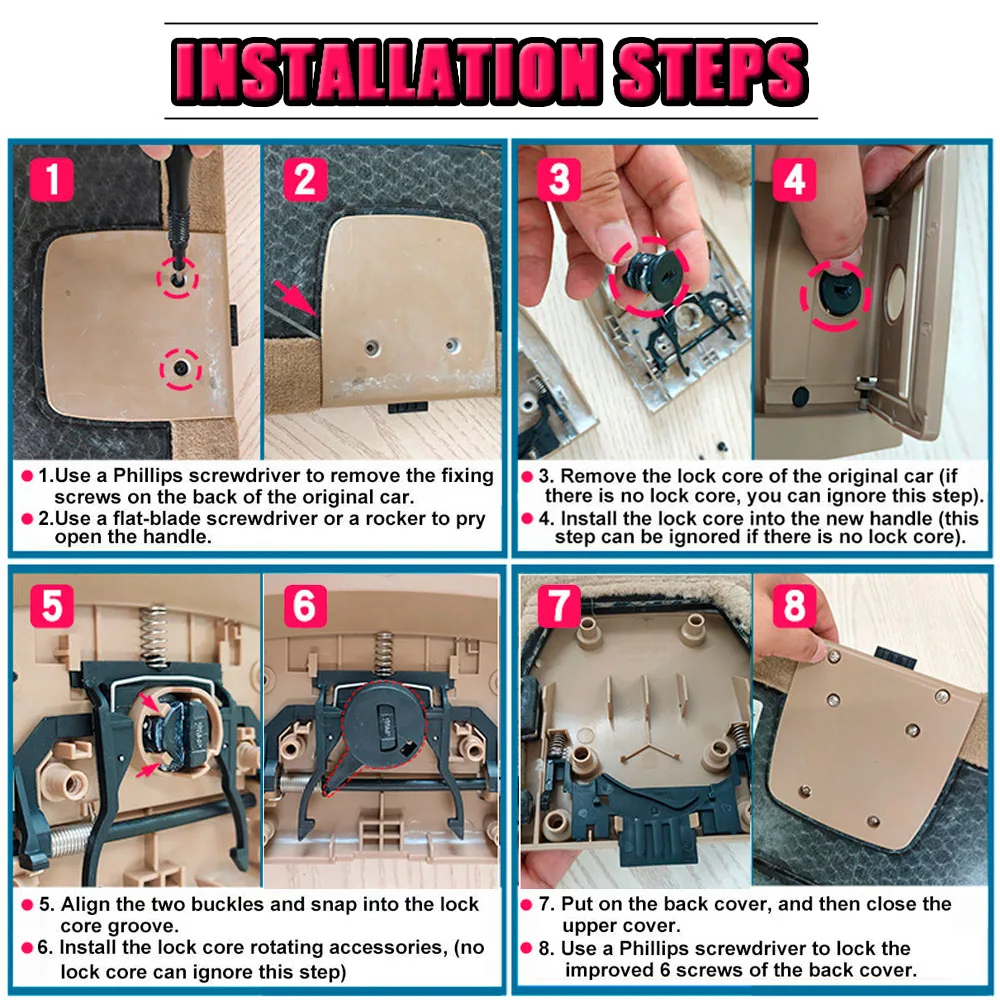 INSTALLATION STEPS

1

2

1.Use a Phillips screwdriver to remove the fixing screws on the back of the original car.
2.Use a flat-blade screwdriver or a rocker to pry open the handle.

3

4

3. Remove the lock core of the original car (if there is no lock core, you can ignore this step).
4. Install the lock core into the new handle (this step can be ignored if there is no lock core).

5

6

5. Align the two buckles and snap into the lock core groove.
6. Install the lock core rotating accessories, (no lock core can ignore this step)

7

8

7. Put on the back cover, and then close the upper cover.
8. Use a Phillips screwdriver to lock the improved 6 screws of the back cover.