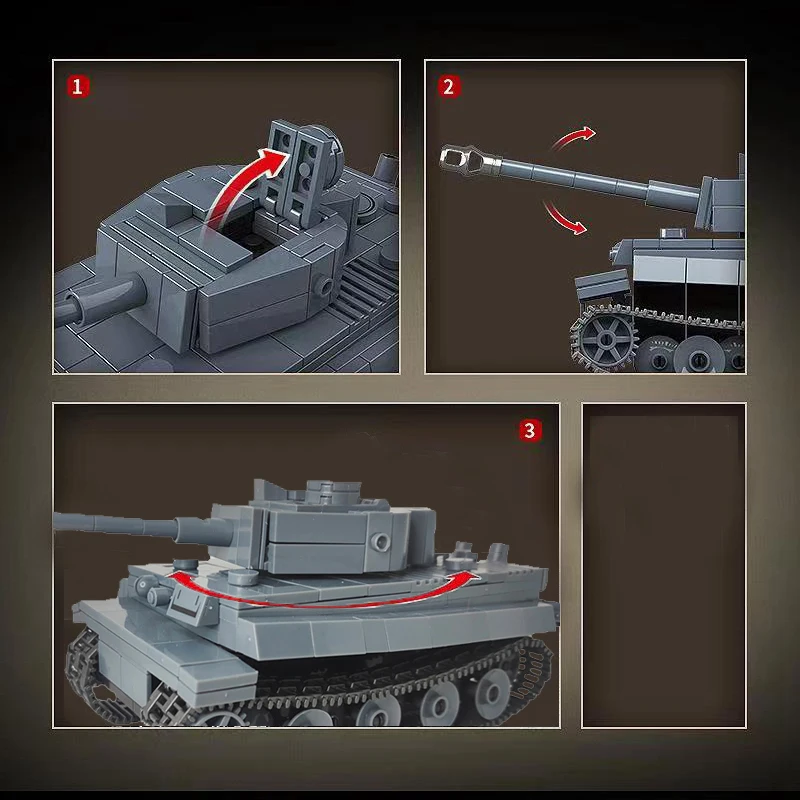 1

2

3