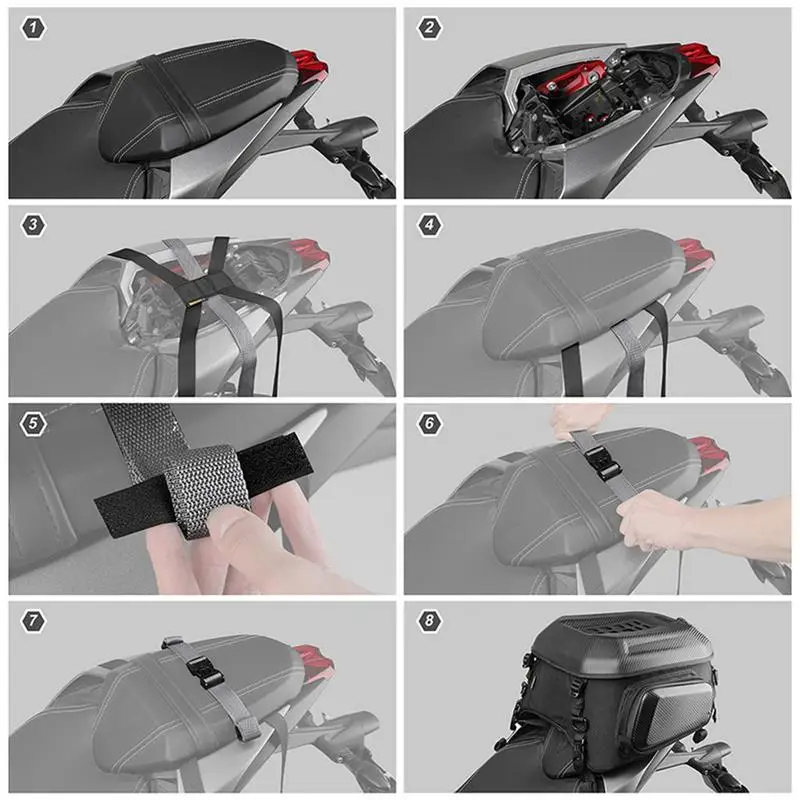 1

2

3

4

5

6

7

8