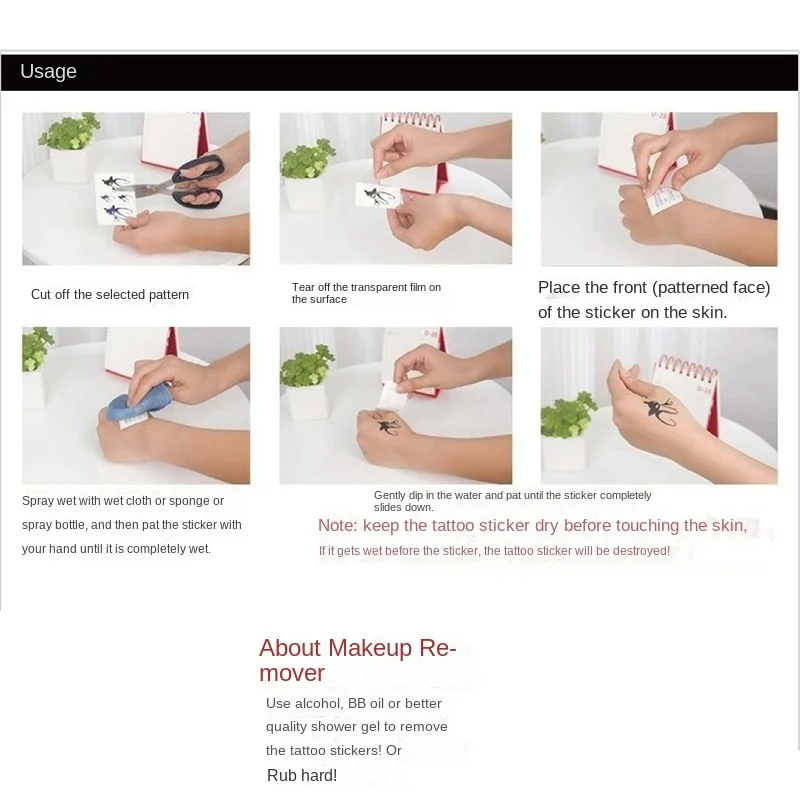 Usage

Cut off the selected pattern

Tear off the transparent film on the surface

Place the front (patterned face) of the sticker on the skin.

Spray wet with wet cloth or sponge or spray bottle, and then pat the sticker with your hand until it is completely wet.

Gently dip in the water and pat until the sticker completely slides down.

Note: keep the tattoo sticker dry before touching the skin, If it gets wet before the sticker, the tattoo sticker will be destroyed!

About Makeup Remover

Use alcohol, BB oil or better quality shower gel to remove the tattoo stickers! Or Rub hard!