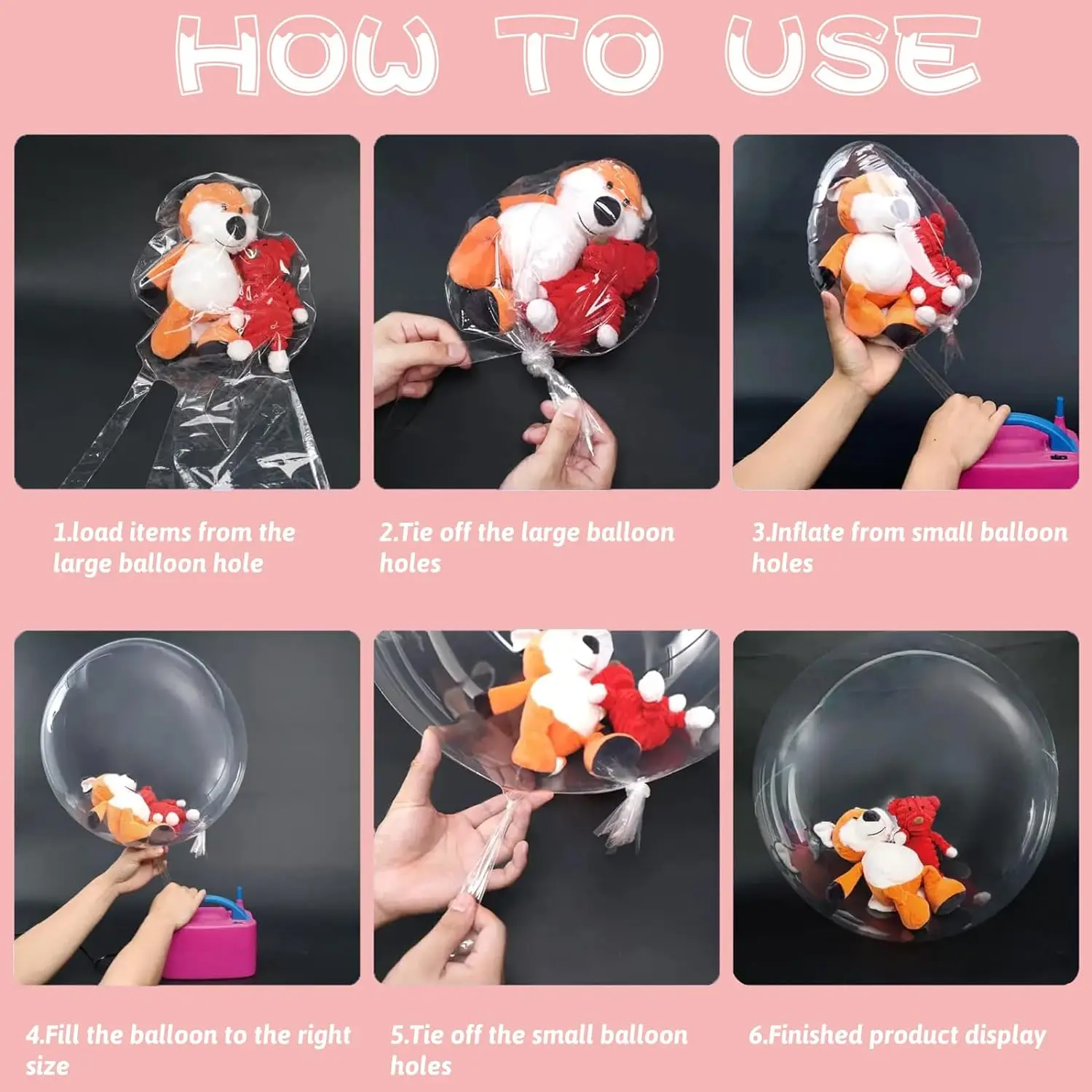 HOW TO USE

1.load items from the large balloon hole

2.Tie off the large balloon holes

3.Inflate from small balloon holes

4.Fill the balloon to the right size

5.Tie off the small balloon holes

6.Finished product display