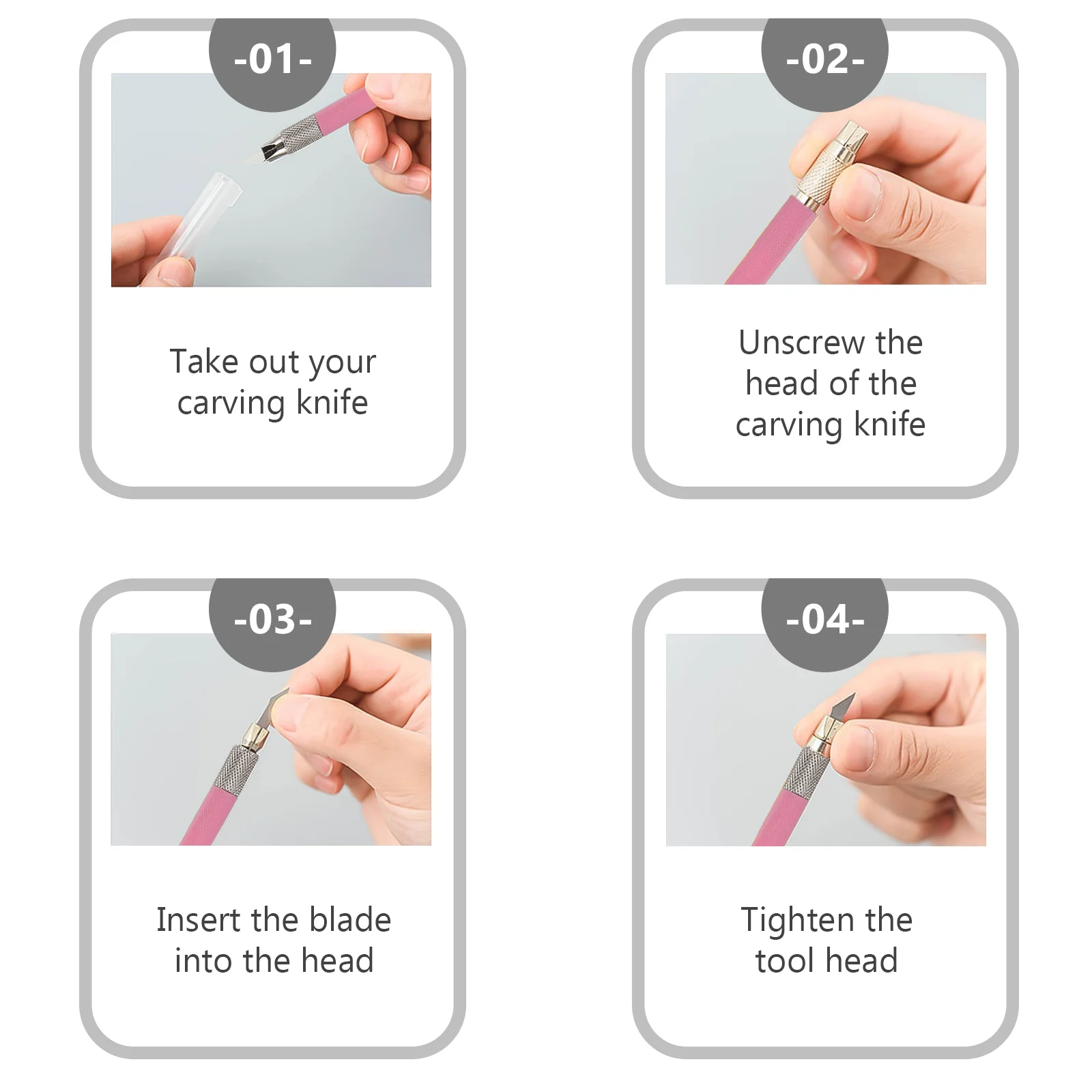 -01-

Take out your carving knife

-02-

Unscrew the head of the carving knife

-03-

Insert the blade into the head

-04-

Tighten the tool head