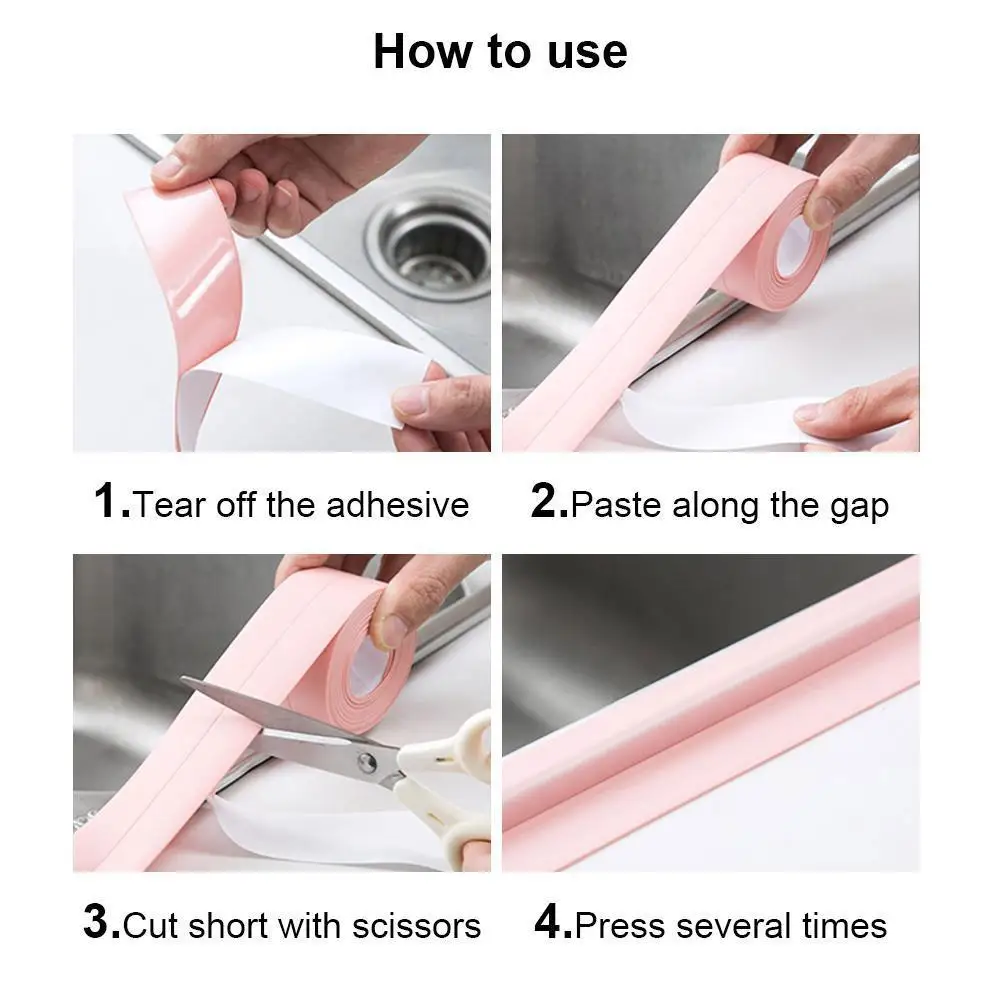 How to use

1.Tear off the adhesive

2.Paste along the gap

3.Cut short with scissors

4.Press several times