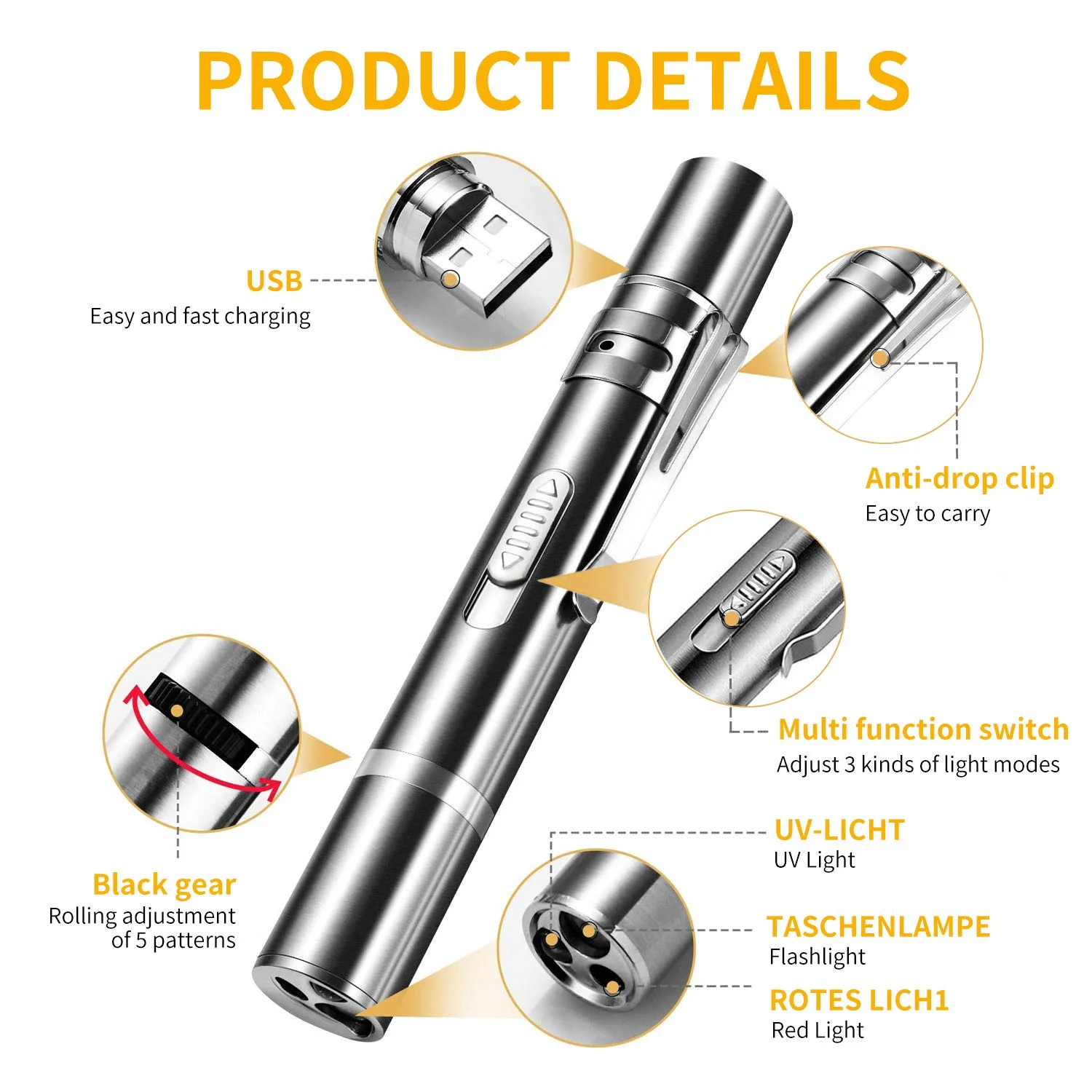 PRODUCT DETAILS

USB
Easy and fast charging

Anti-drop clip
Easy to carry

Multi function switch
Adjust 3 kinds of light modes

Black gear
Rolling adjustment of 5 patterns

UV-LICHT
UV Light

TASCHENLAMPE
Flashlight

ROTES LICH1
Red Light