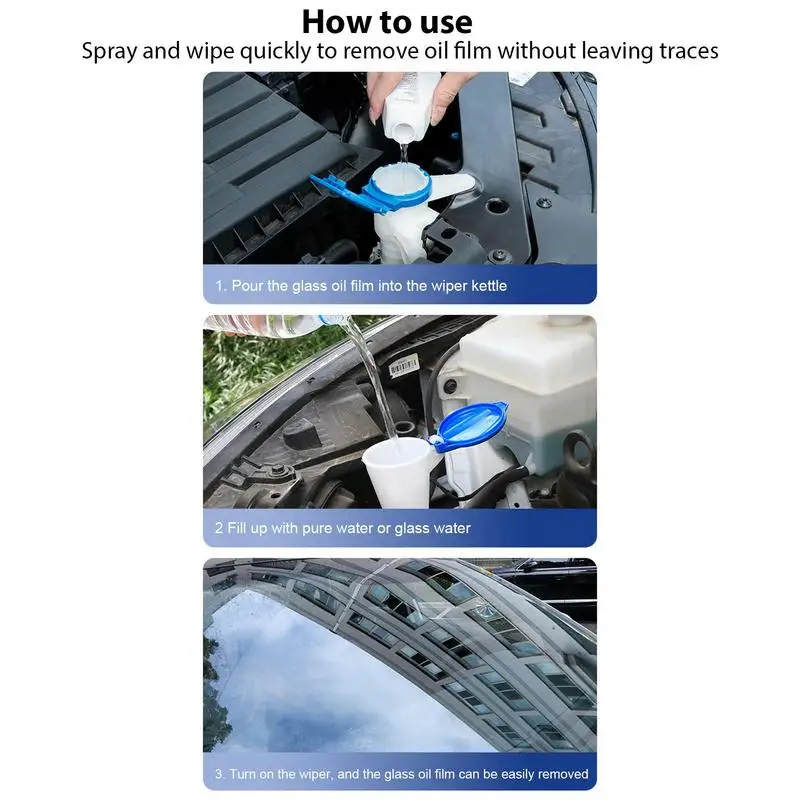 How to use
Spray and wipe quickly to remove oil film without leaving traces

1. Pour the glass oil film into the wiper kettle

2 Fill up with pure water or glass water

3. Turn on the wiper, and the glass oil film can be easily removed