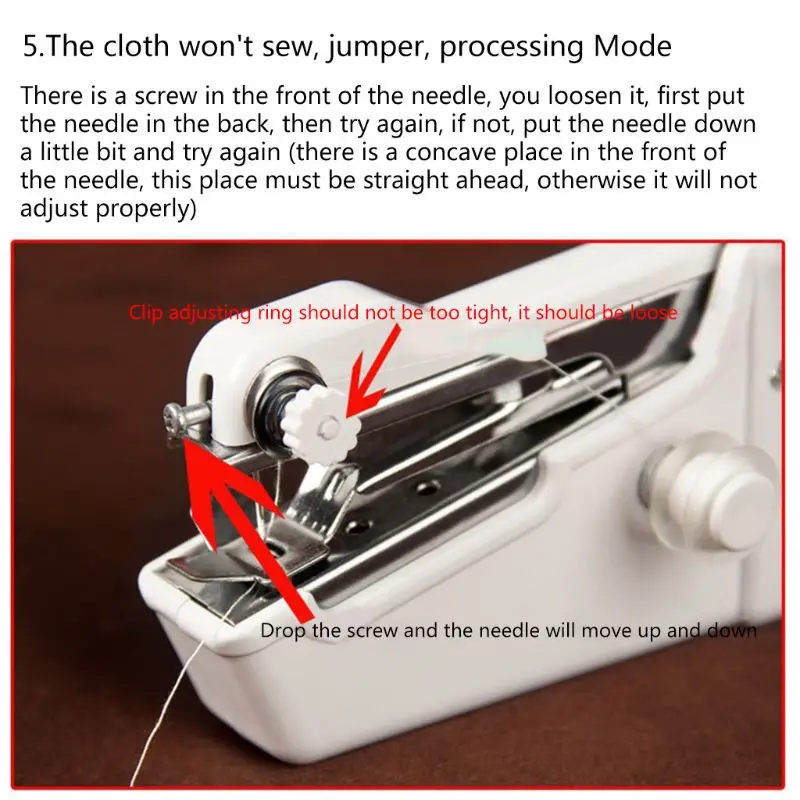 5.The cloth won't sew, jumper, processing Mode

There is a screw in the front of the needle, you loosen it, first put the needle in the back, then try again, if not, put the needle down a little bit and try again (there is a concave place in the front of the needle, this place must be straight ahead, otherwise it will not adjust properly)

Clip adjusting ring should not be too tight, it should be loose

Drop the screw and the needle will move up and down