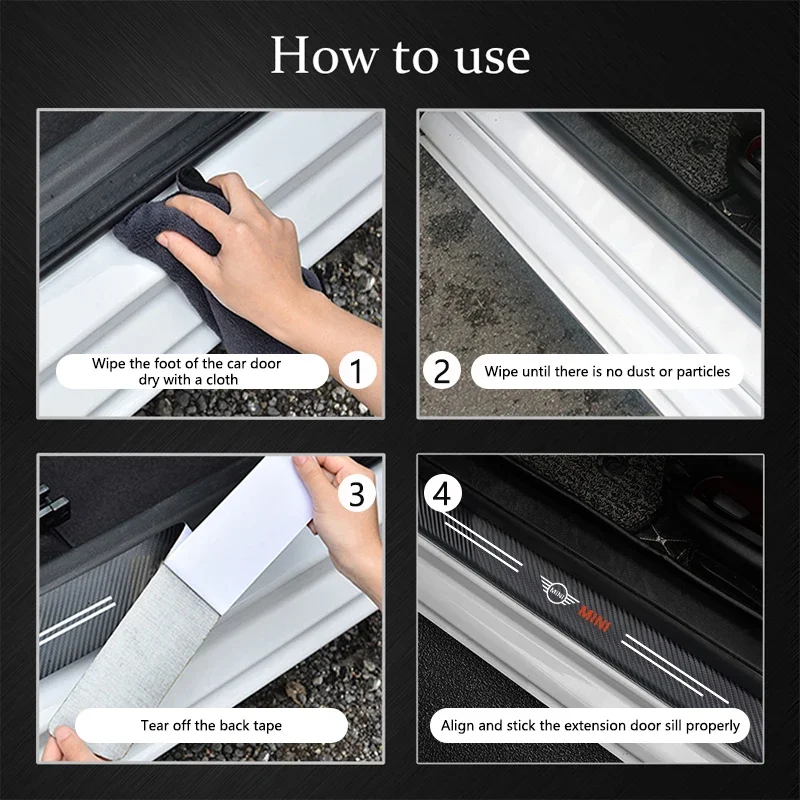 How to use

Wipe the foot of the car door dry with a cloth

1

2

Wipe until there is no dust or particles

3

Tear off the back tape

4

MINI

MINI

Align and stick the extension door sill properly