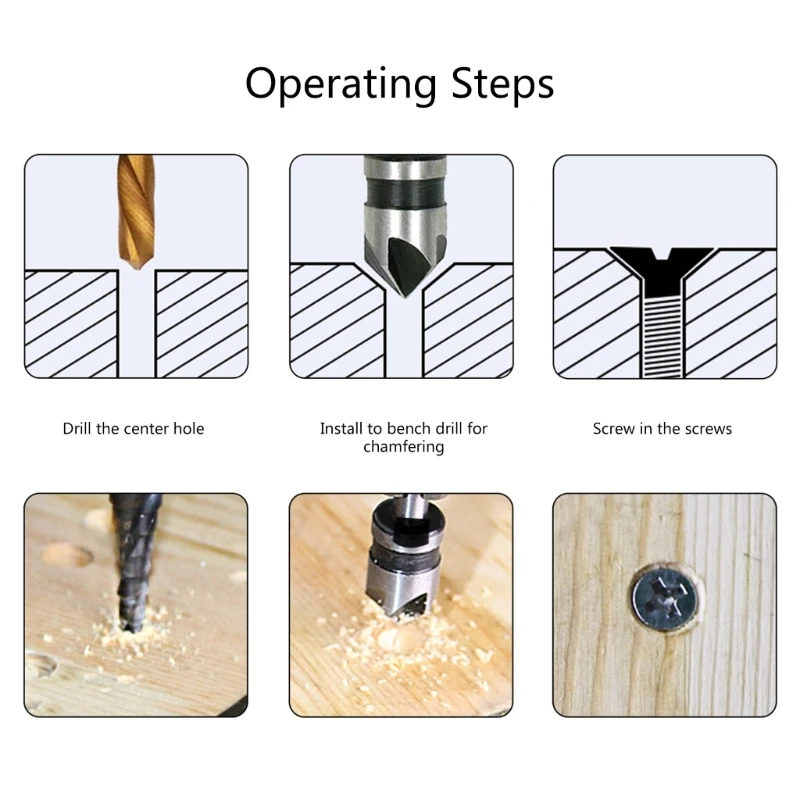 Operating Steps

Drill the center hole

Install to bench drill for chamfering

Screw in the screws