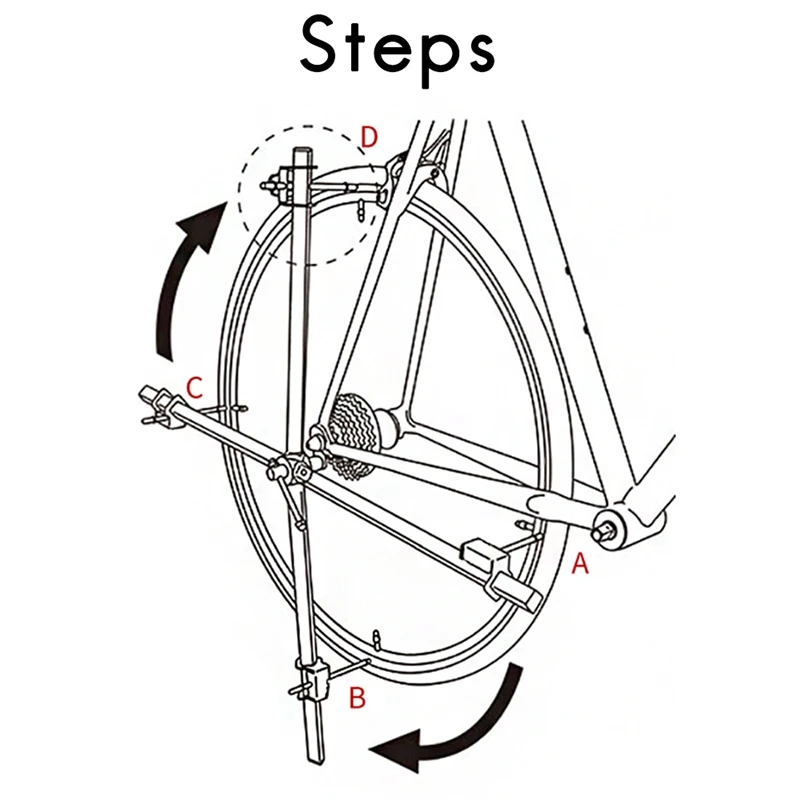 Steps

D

C

A

B