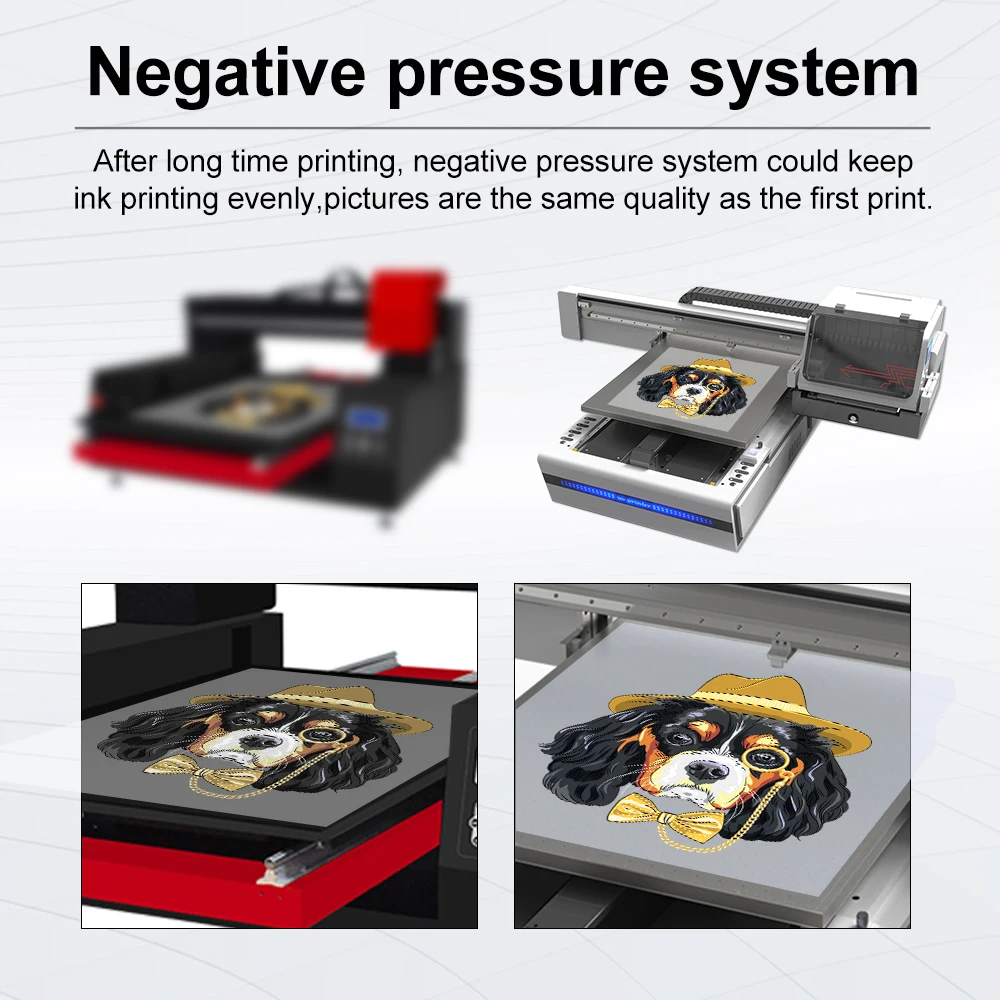 Negative pressure system

After long time printing, negative pressure system could keep ink printing evenly,pictures are the same quality as the first print.