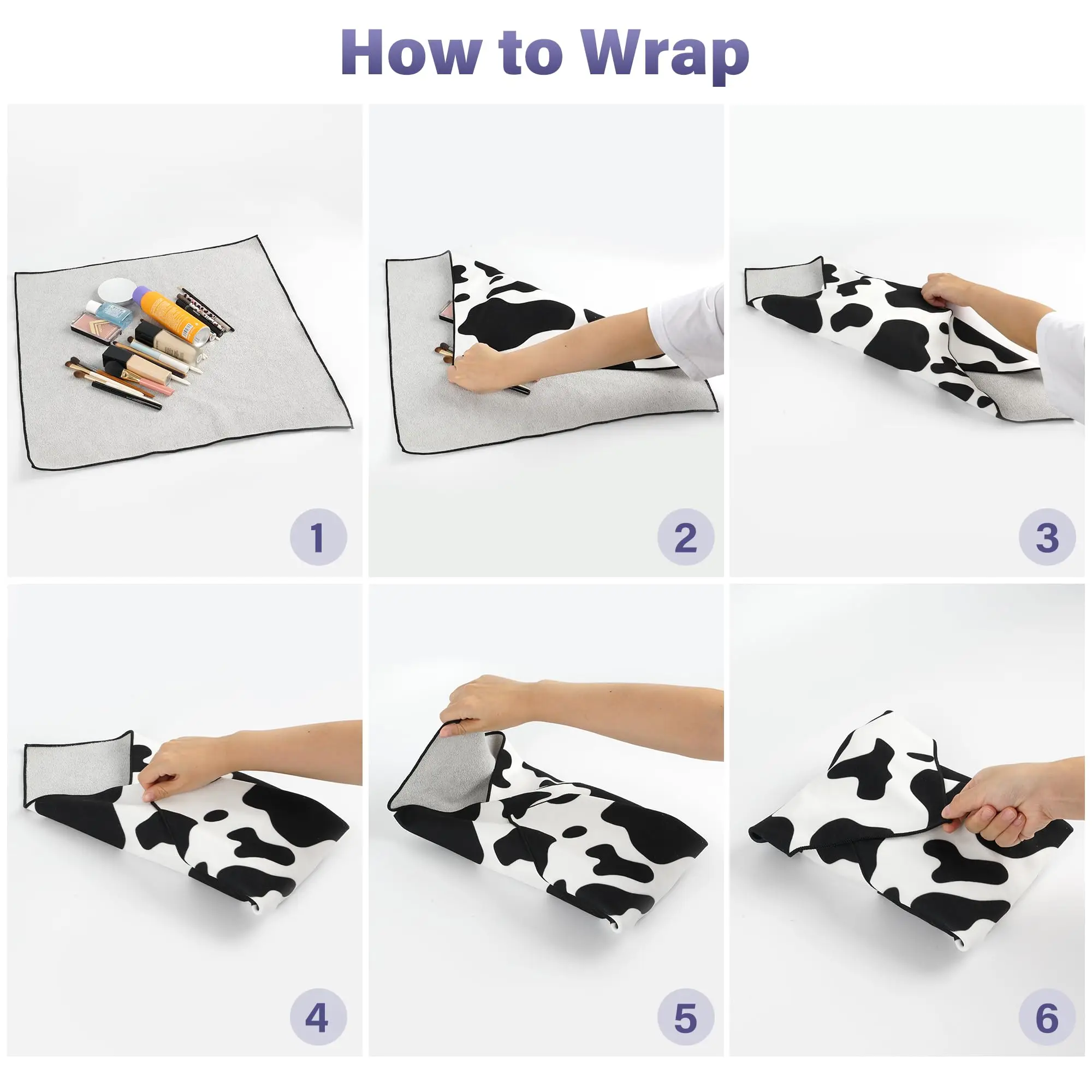 How to Wrap

1

2

3

4

5

6