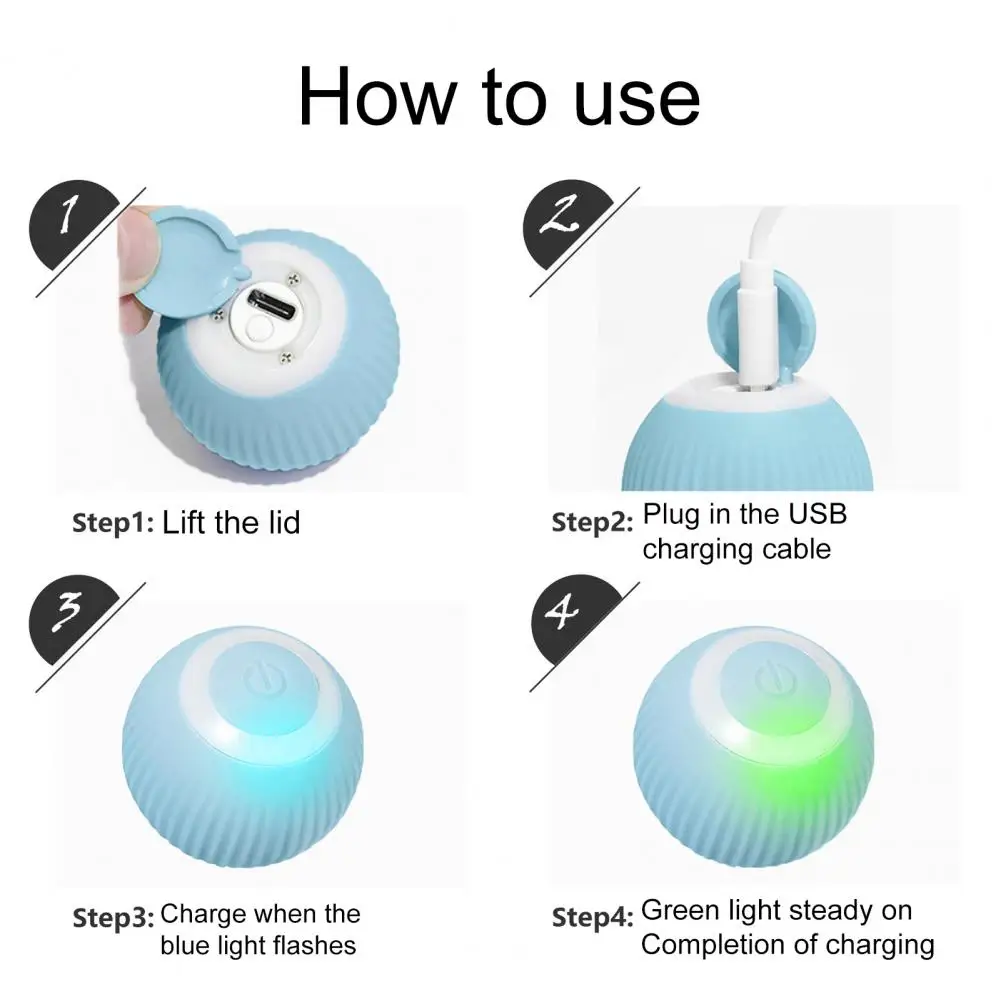 How to use

1

Step1: Lift the lid

2

Step2: Plug in the USB charging cable

3

Step3: Charge when the blue light flashes

4

Step4: Green light steady on Completion of charging