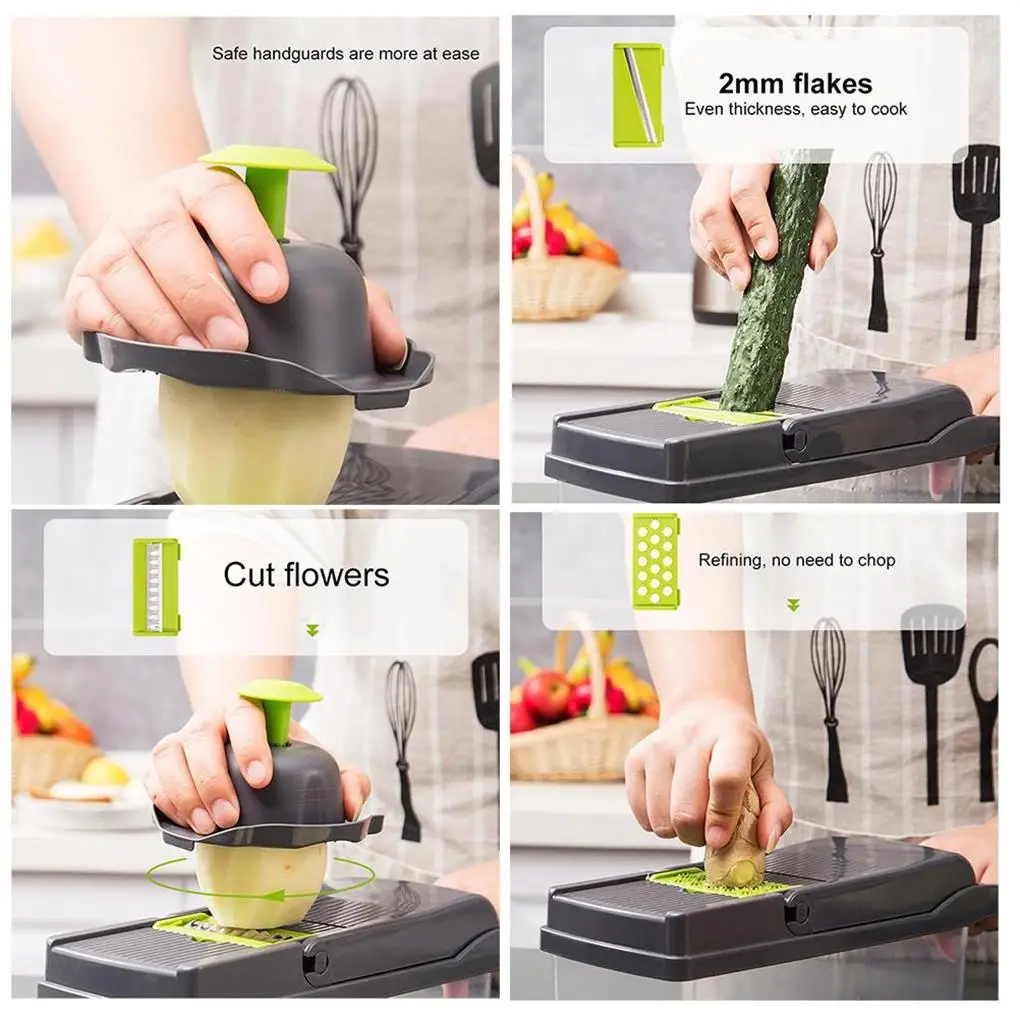 Safe handguards are more at ease

2mm flakes
Even thickness, easy to cook

Cut flowers

Refining, no need to chop