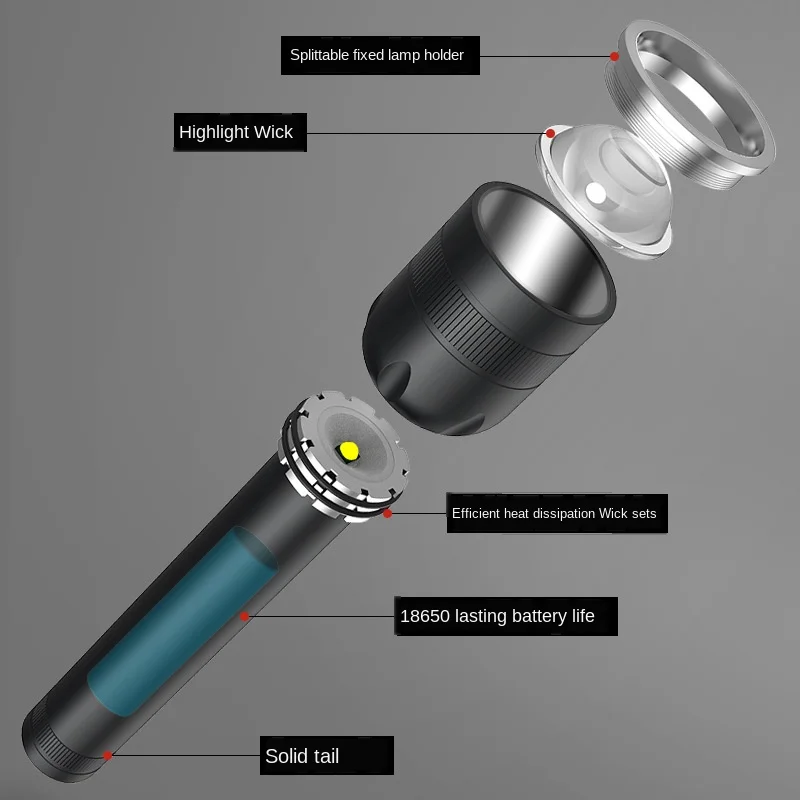 Splittable fixed lamp holder

Highlight Wick

Efficient heat dissipation Wick sets

18650 lasting battery life

Solid tail