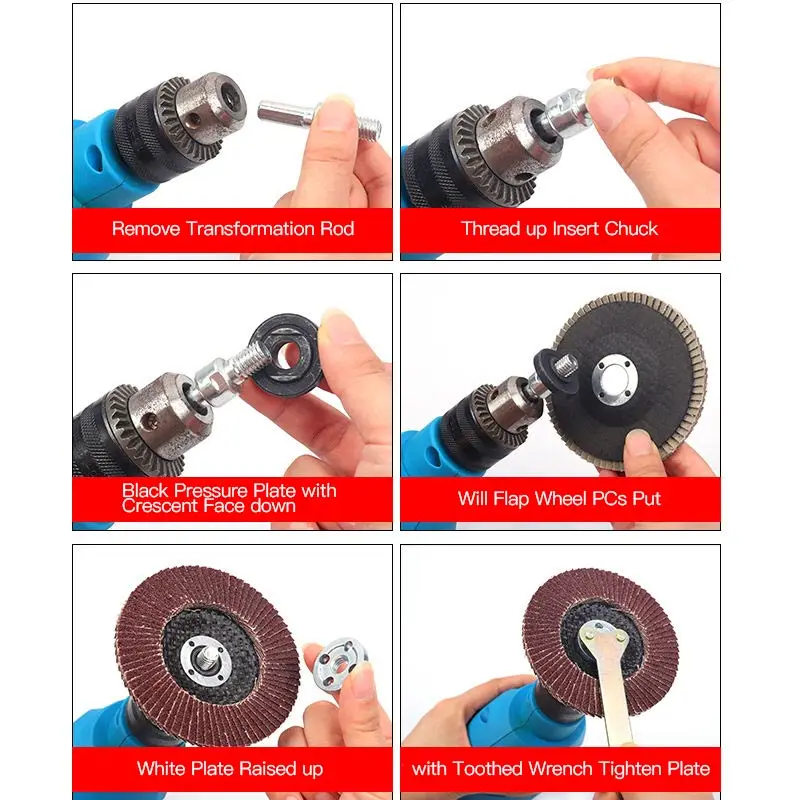 Remove Transformation Rod

Thread up Insert Chuck

Black Pressure Plate with Crescent Face down

Will Flap Wheel PCs Put

White Plate Raised up

with Toothed Wrench Tighten Plate