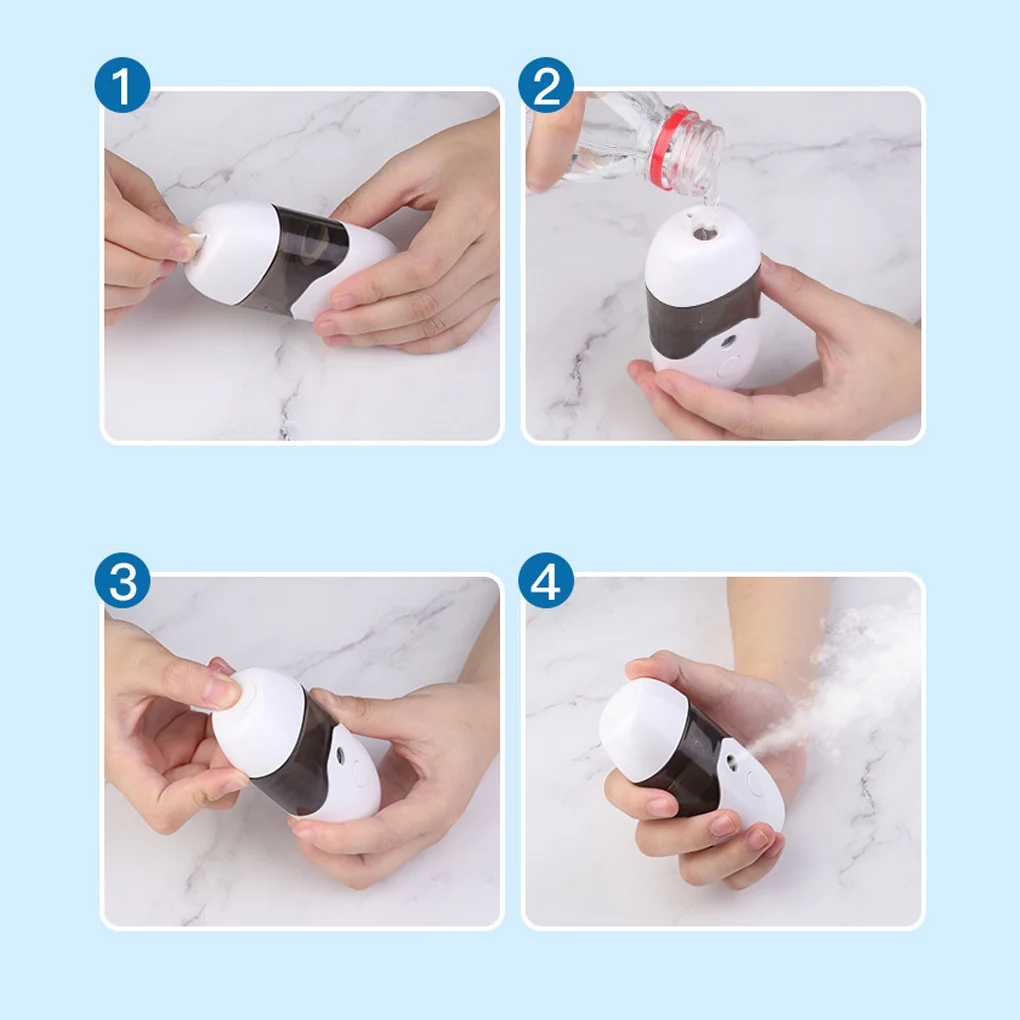 1

2

3

4