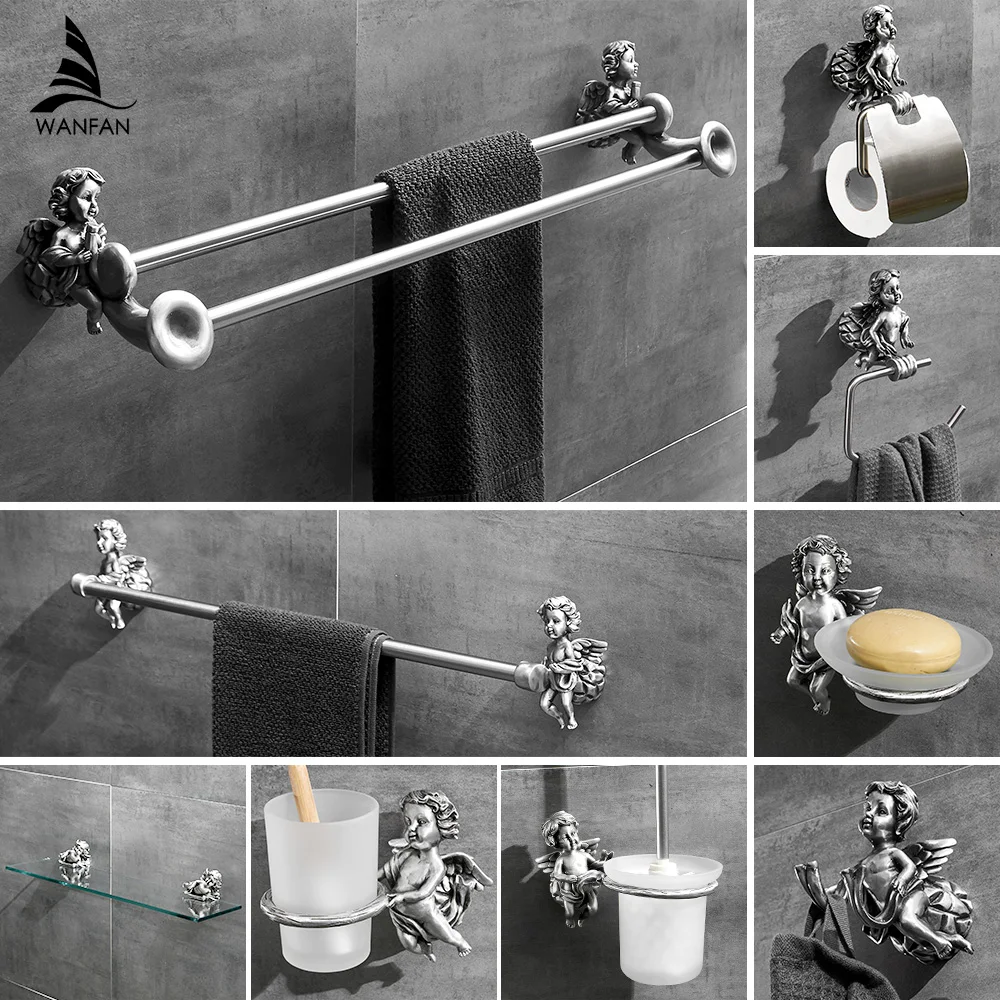 WANFAN