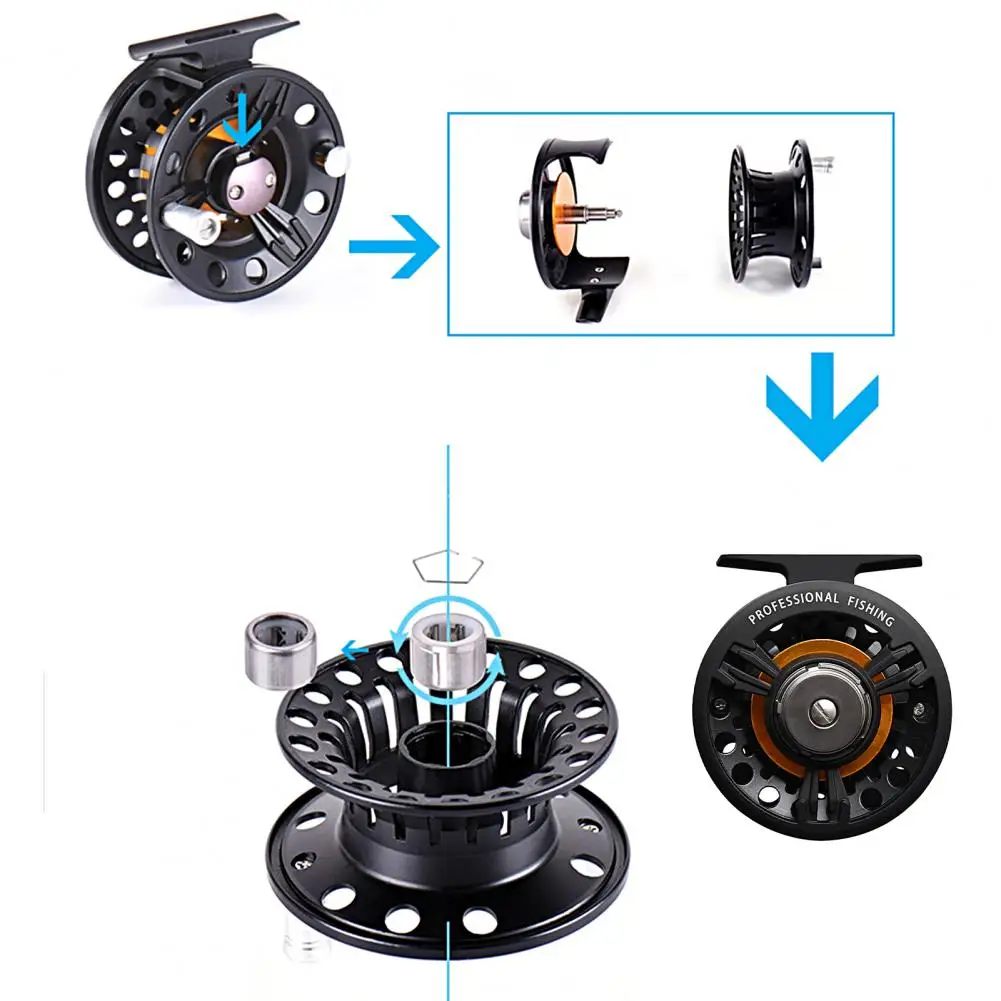 PROFESSIONAL FISHING