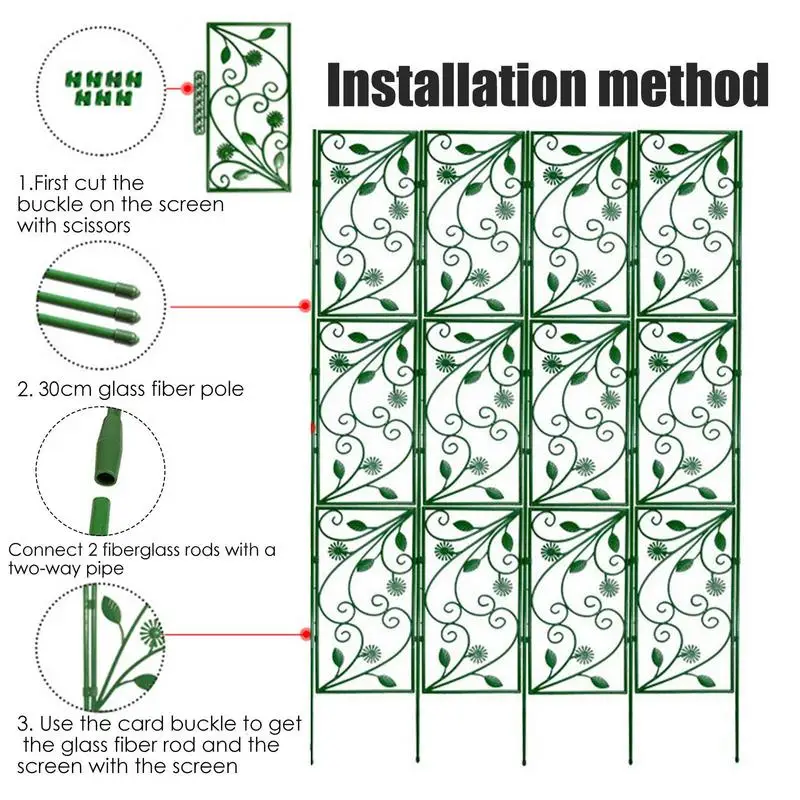 Installation method

1.First cut the buckle on the screen with scissors

2. 30cm glass fiber pole

Connect 2 fiberglass rods with a two-way pipe

3. Use the card buckle to get the glass fiber rod and the screen with the screen