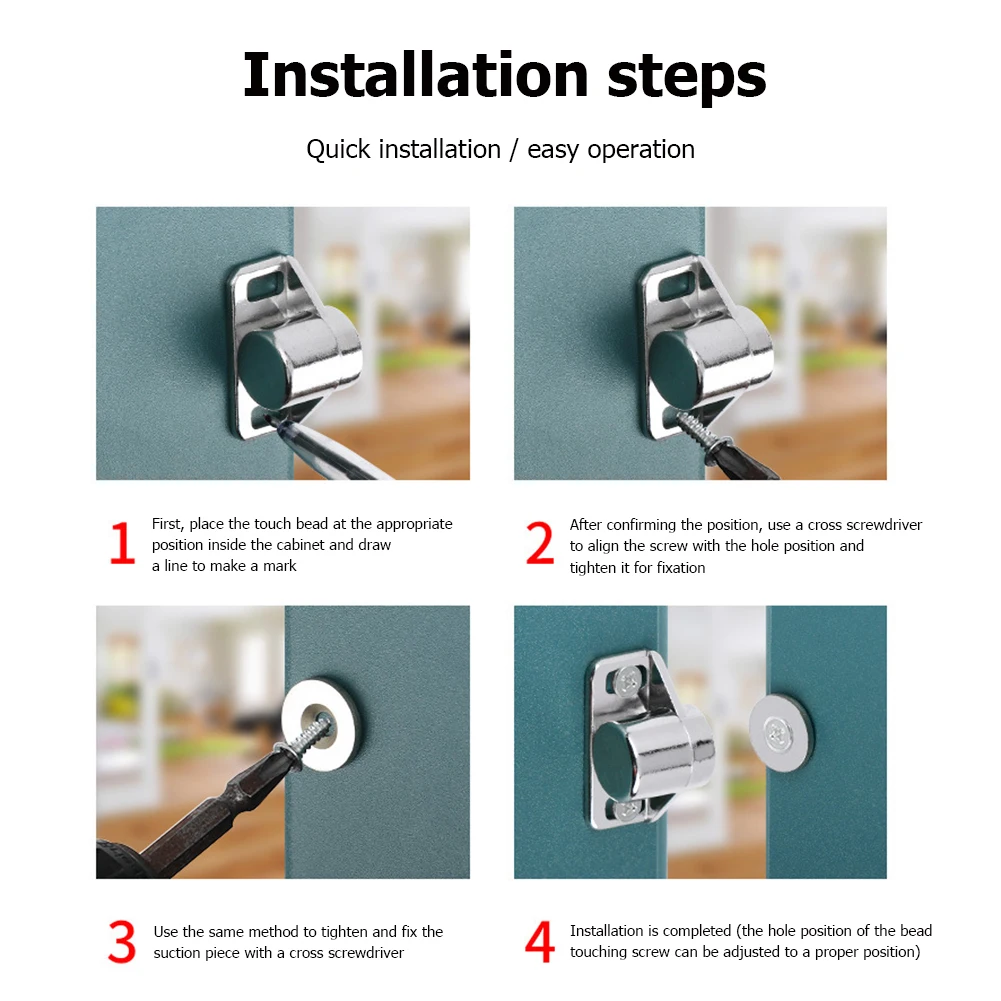 Installation steps

Quick installation / easy operation

1 First, place the touch bead at the appropriate position inside the cabinet and draw a line to make a mark

2 After confirming the position, use a cross screwdriver to align the screw with the hole position and tighten it for fixation

3 Use the same method to tighten and fix the suction piece with a cross screwdriver

4 Installation is completed (the hole position of the bead touching screw can be adjusted to a proper position)