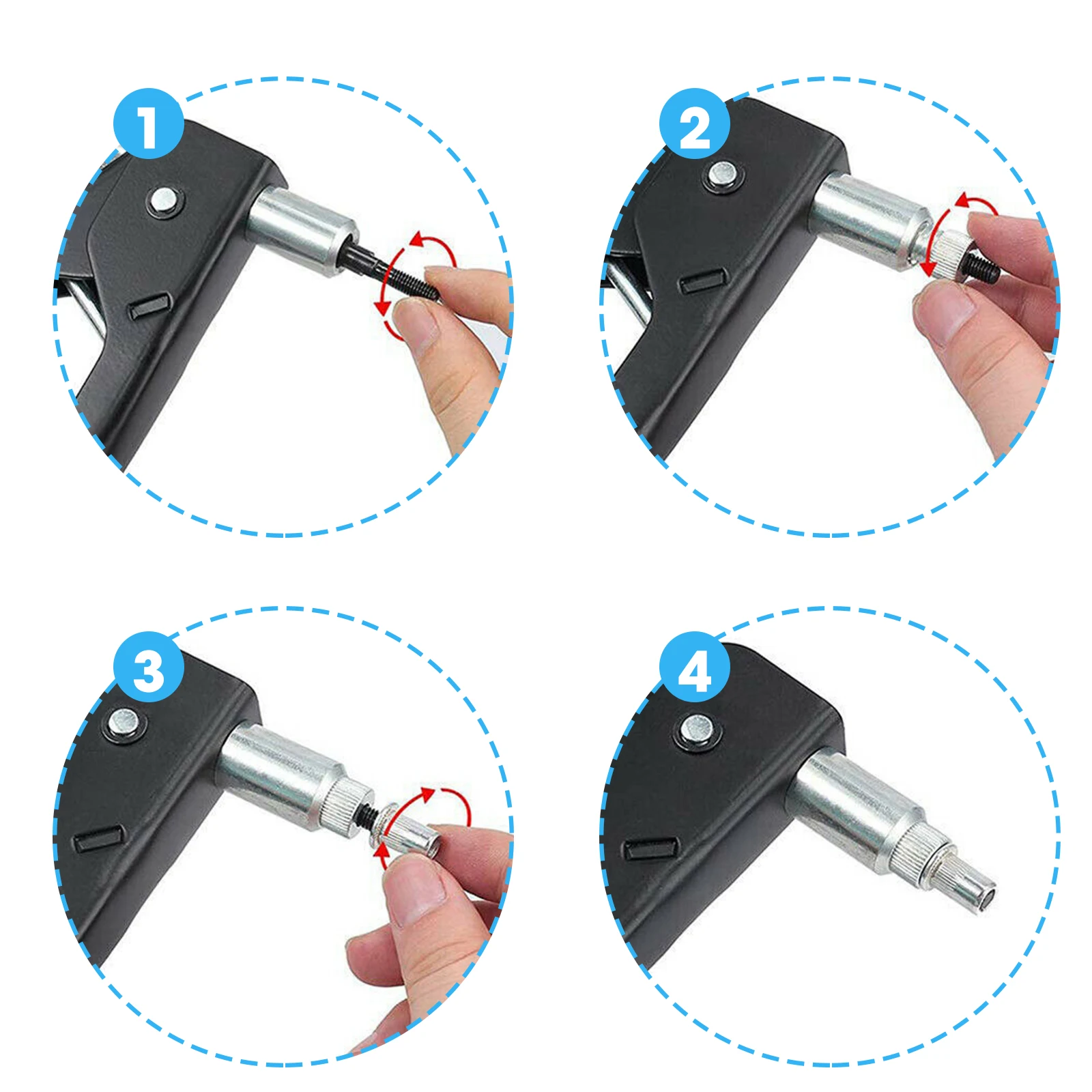 1

2

3

4