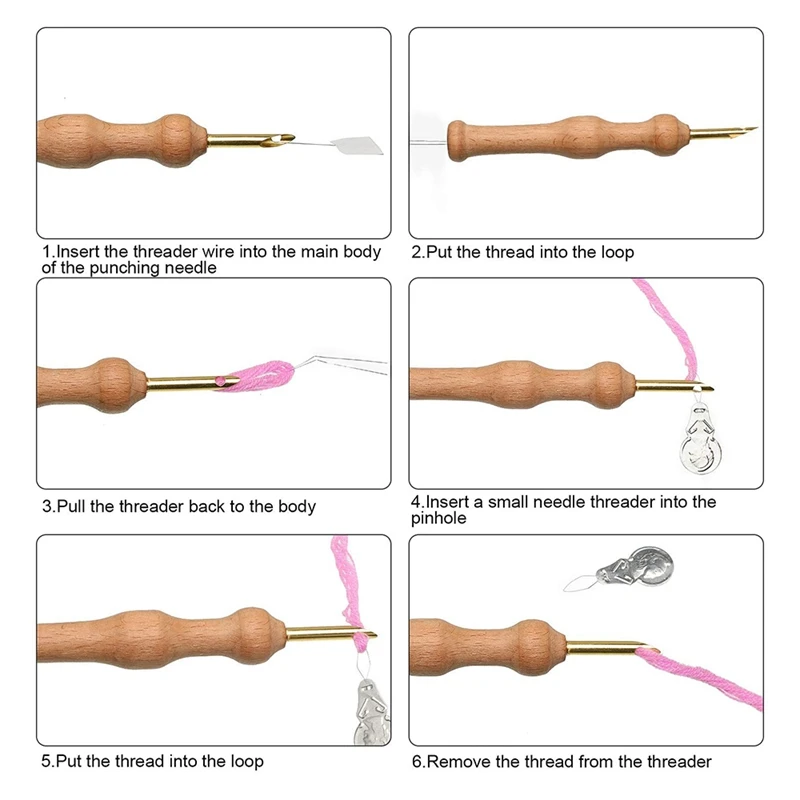 1.Insert the threader wire into the main body of the punching needle

2.Put the thread into the loop

3.Pull the threader back to the body

4.Insert a small needle threader into the pinhole

5.Put the thread into the loop

6.Remove the thread from the threader