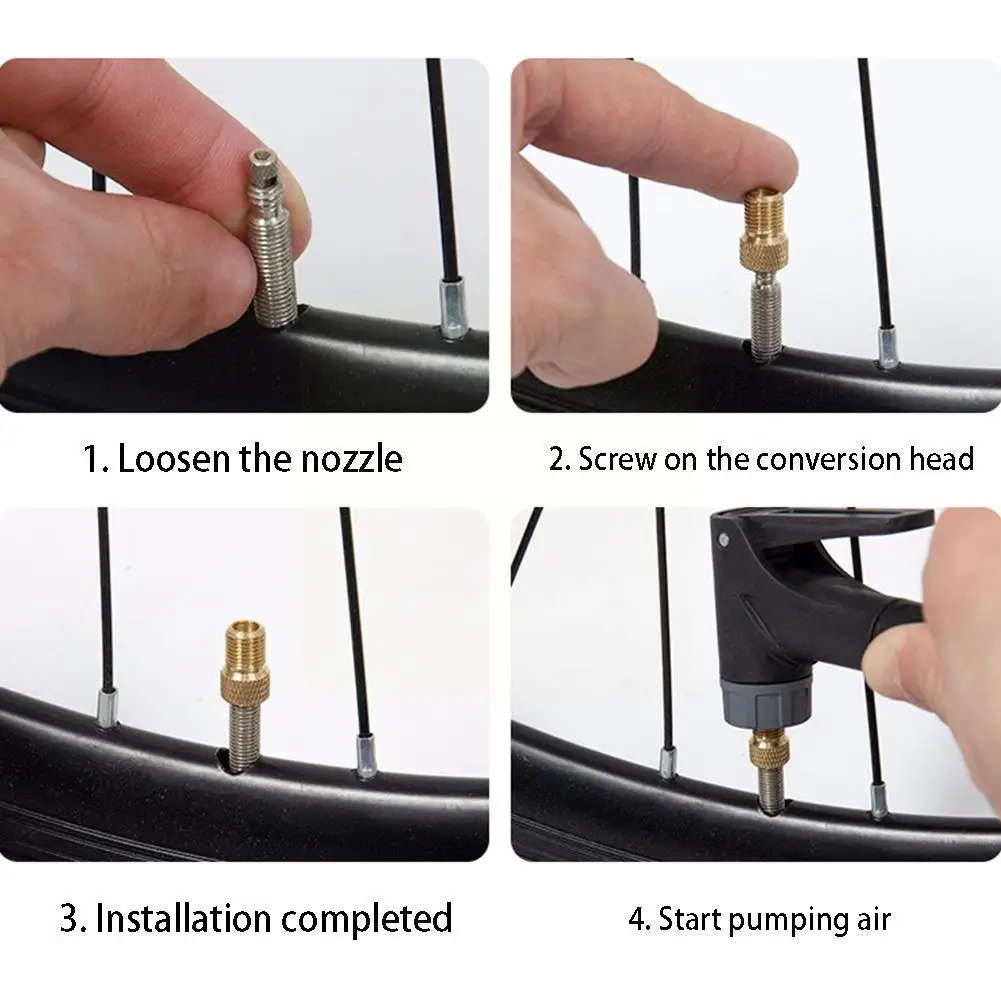 1. Loosen the nozzle

2. Screw on the conversion head

3. Installation completed

4. Start pumping air