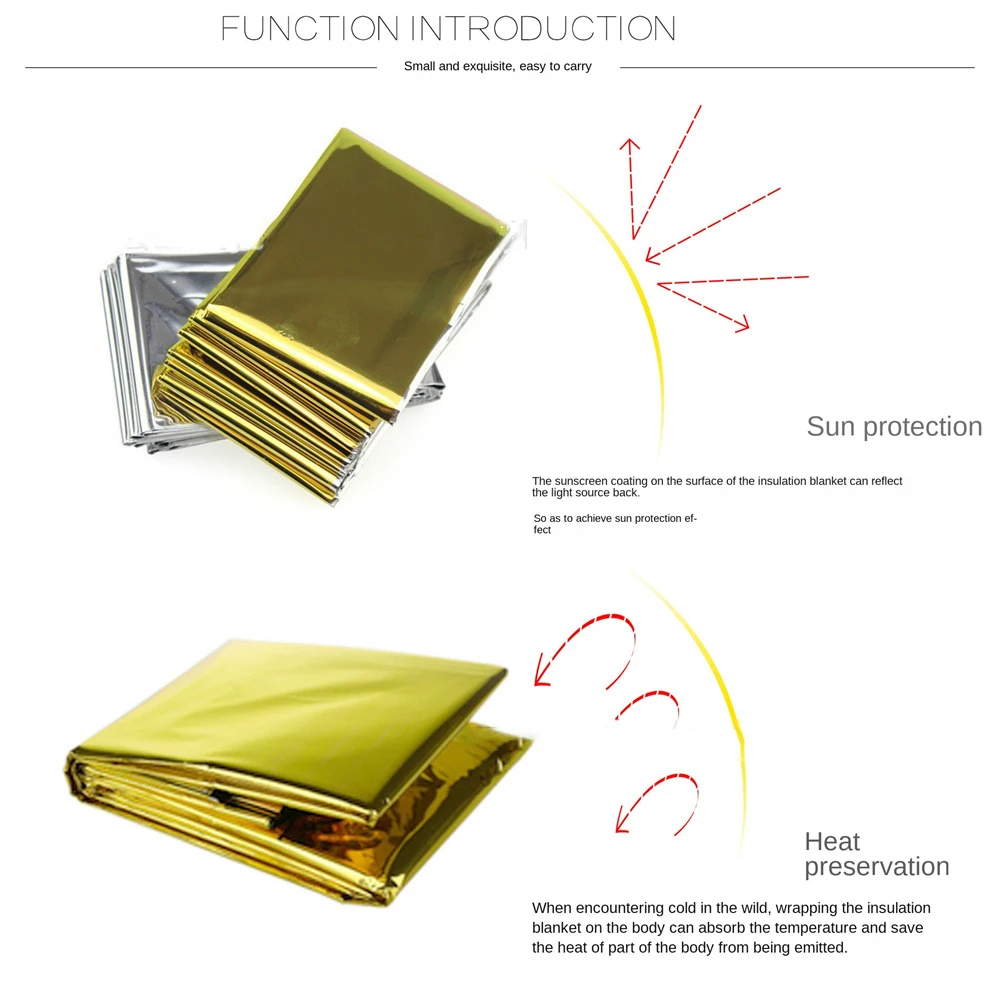 FUNCTION INTRODUCTION

Small and exquisite, easy to carry

Sun protection

The sunscreen coating on the surface of the insulation blanket can reflect the light source back.

So as to achieve sun protection effect

Heat preservation

When encountering cold in the wild, wrapping the insulation blanket on the body can absorb the temperature and save the heat of part of the body from being emitted.