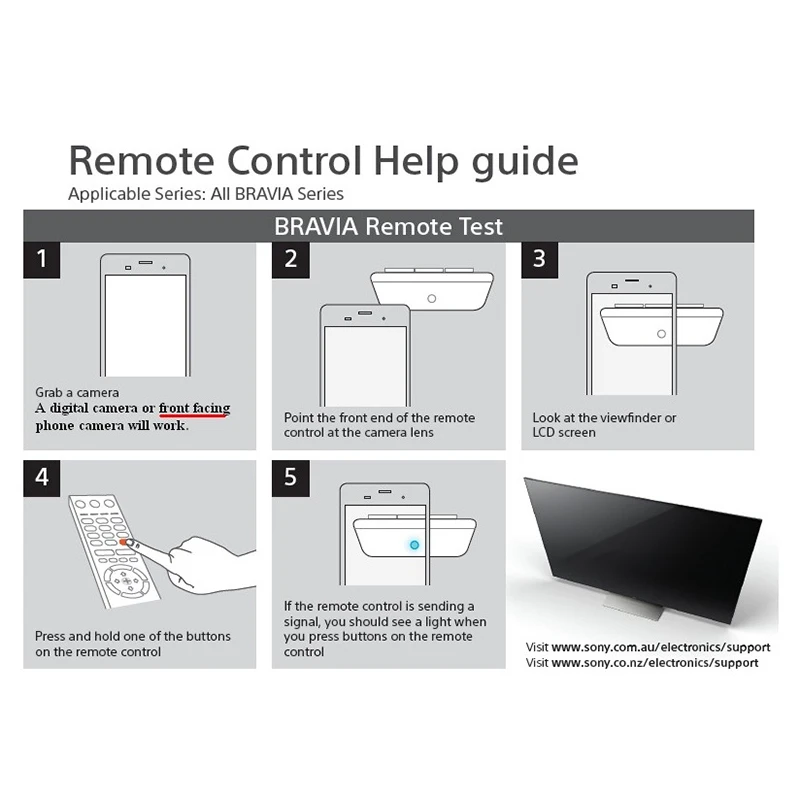 Remote Control Help guide
Applicable Series: All BRAVIA Series

BRAVIA Remote Test

1

Grab a camera
A digital camera or front facing phone camera will work.

2

Point the front end of the remote control at the camera lens

3

Look at the viewfinder or LCD screen

4

Press and hold one of the buttons on the remote control

5

If the remote control is sending a signal, you should see a light when you press buttons on the remote control

Visit www.sony.com.au/electronics/support
Visit www.sony.co.nz/electronics/support