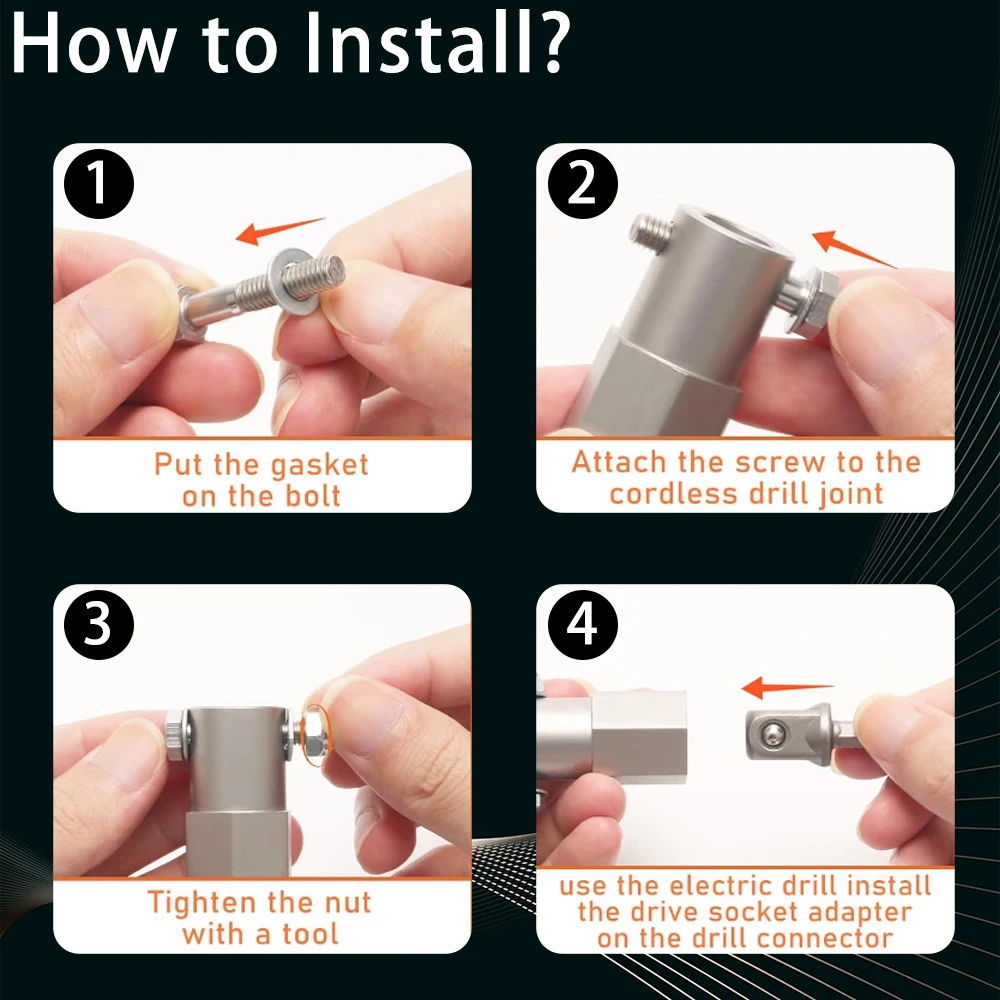 How to Install?

1

Put the gasket on the bolt

2

Attach the screw to the cordless drill joint

3

Tighten the nut with a tool

4

use the electric drill install the drive socket adapter on the drill connector