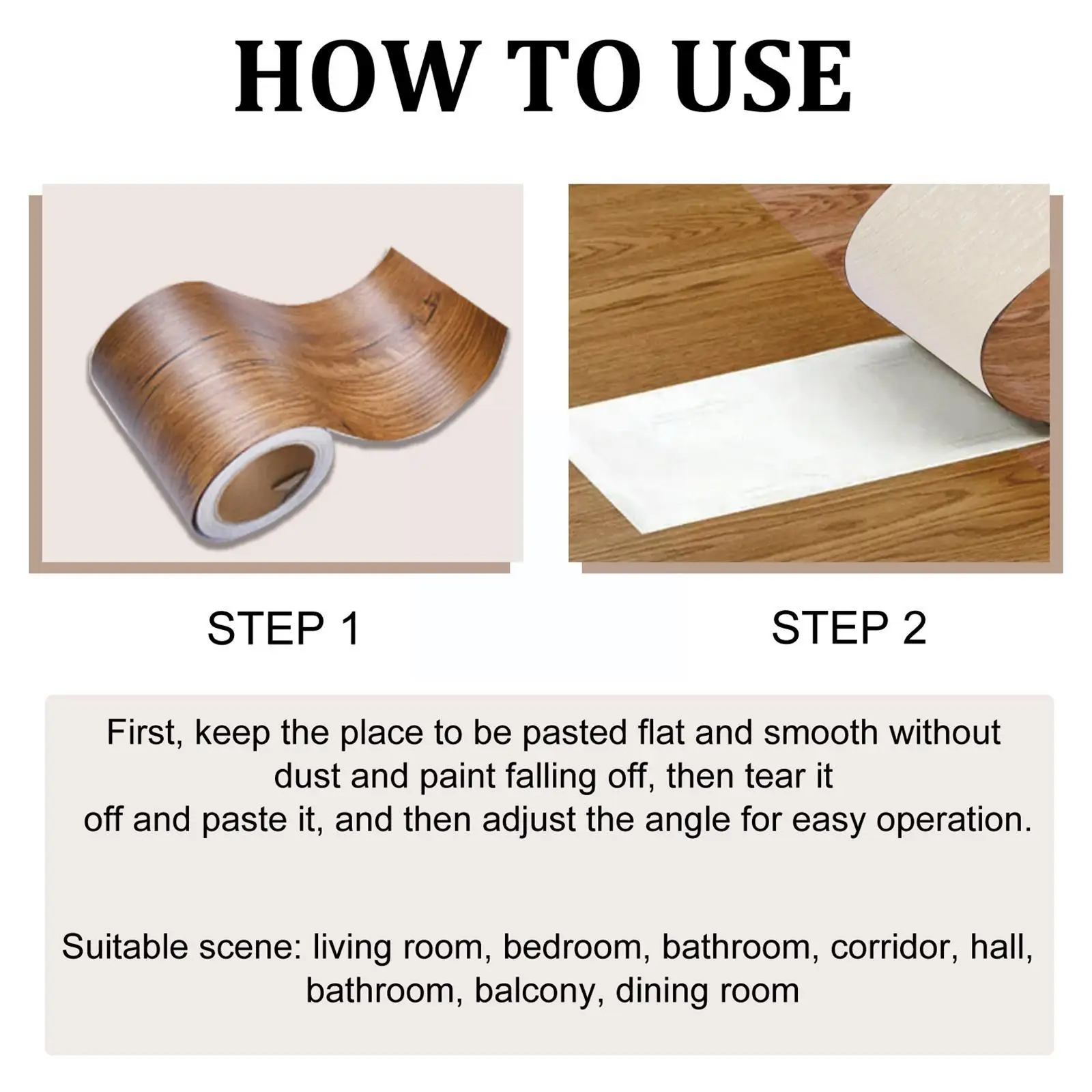 HOW TO USE

STEP 1

STEP 2

First, keep the place to be pasted flat and smooth without dust and paint falling off, then tear it off and paste it, and then adjust the angle for easy operation.

Suitable scene: living room, bedroom, bathroom, corridor, hall, bathroom, balcony, dining room