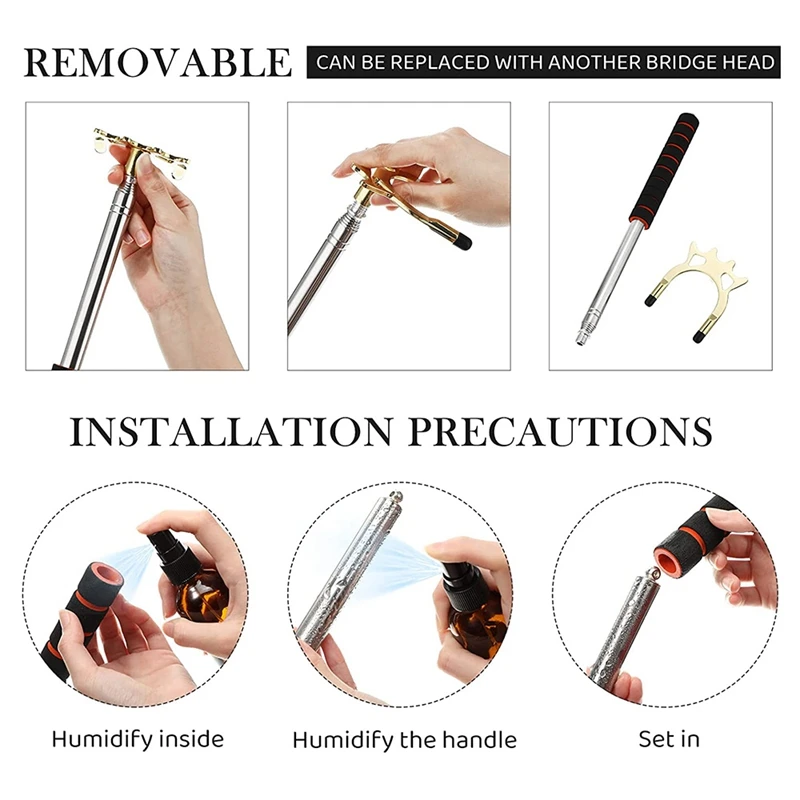 REMOVABLE CAN BE REPLACED WITH ANOTHER BRIDGE HEAD

INSTALLATION PRECAUTIONS

Humidify inside

Humidify the handle

Set in