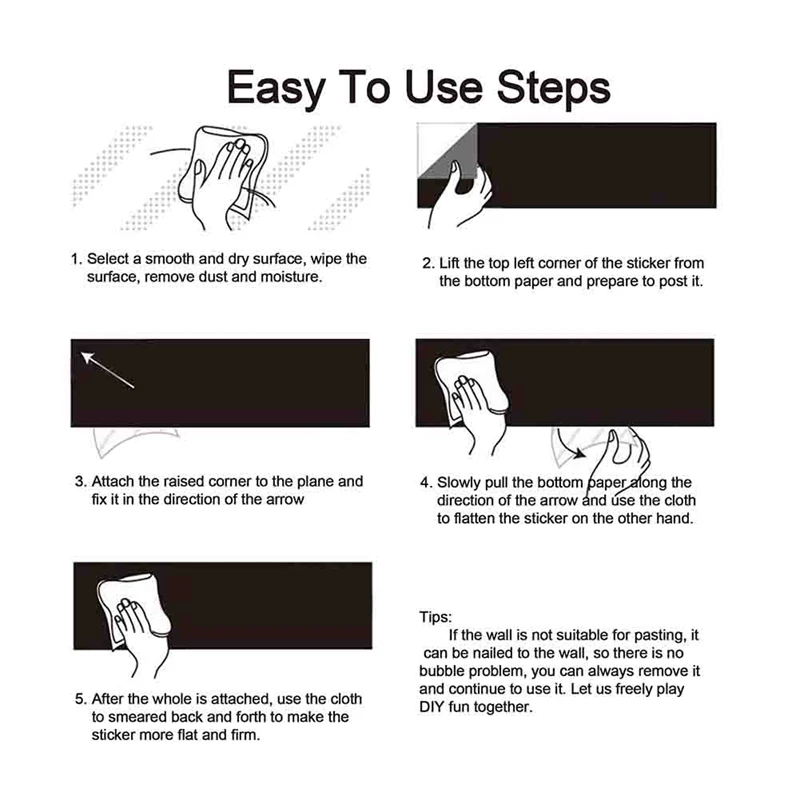 Easy To Use Steps

1. Select a smooth and dry surface, wipe the surface, remove dust and moisture.

2. Lift the top left corner of the sticker from the bottom paper and prepare to post it.

3. Attach the raised corner to the plane and fix it in the direction of the arrow

4. Slowly pull the bottom paper along the direction of the arrow and use the cloth to flatten the sticker on the other hand.

5. After the whole is attached, use the cloth to smeared back and forth to make the sticker more flat and firm.

Tips:
If the wall is not suitable for pasting, it can be nailed to the wall, so there is no bubble problem, you can always remove it and continue to use it. Let us freely play DIY fun together.