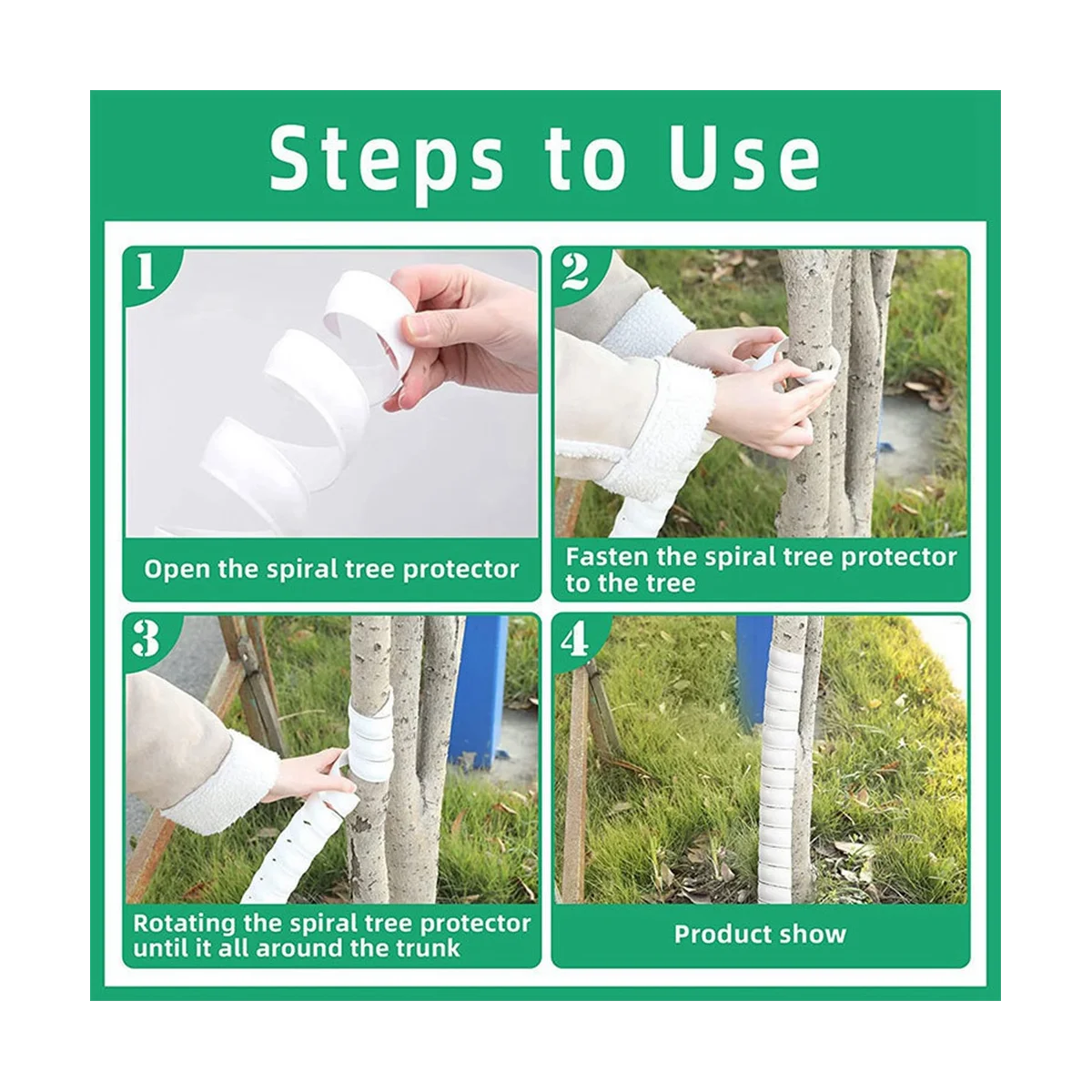 Steps to Use

1
Open the spiral tree protector

2
Fasten the spiral tree protector to the tree

3
Rotating the spiral tree protector until it all around the trunk

4
Product show