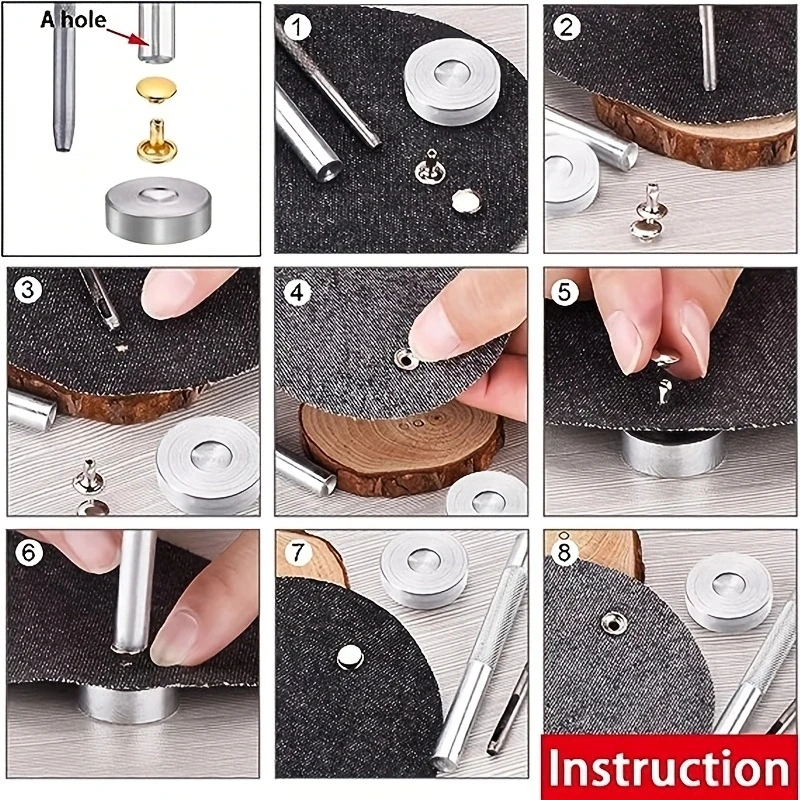 A hole

1

2

3

4

5

6

7

8

Instruction