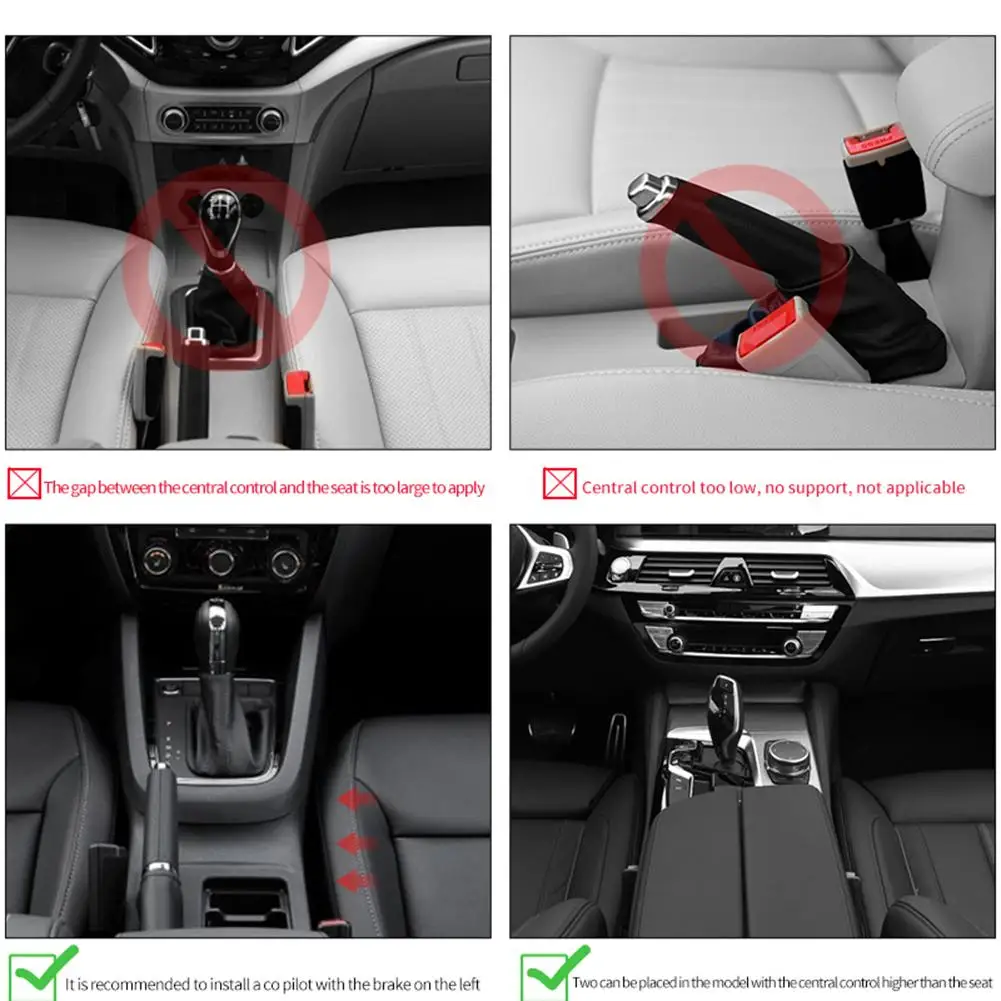 The gap between the central control and the seat is too large to apply

Central control too low, no support, not applicable

It is recommended to install a co pilot with the brake on the left

Two can be placed in the model with the central control higher than the seat